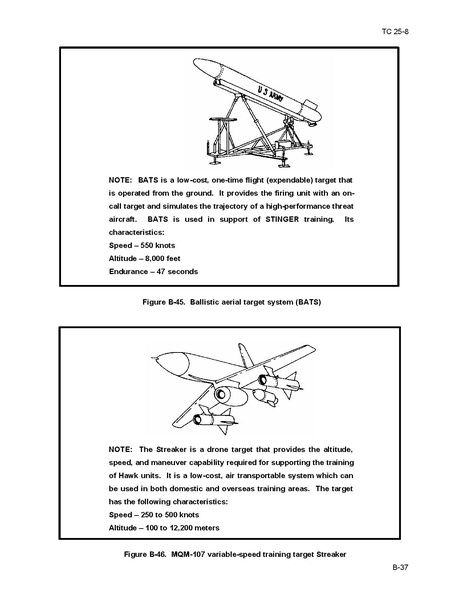 TC 25-8

U S ARMY

NOTE: BATS is a low-cost, one-time flight (expendable) target that is operated from the ground. It provides the firing unit with an on-call target and simulates the trajectory of a high-performance threat aircraft. BATS is used in support of STINGER training. Its characteristics:
Speed – 550 knots
Altitude – 8,000 feet
Endurance – 47 seconds

Figure B-45. Ballistic aerial target system (BATS)

NOTE: The Streaker is a drone target that provides the altitude, speed, and maneuver capability required for supporting the training of Hawk units. It is a low-cost, air transportable system which can be used in both domestic and overseas training areas. The target has the following characteristics:
Speed – 250 to 500 knots
Altitude – 100 to 12,200 meters

Figure B-46. MQM-107 variable-speed training target Streaker

B-37