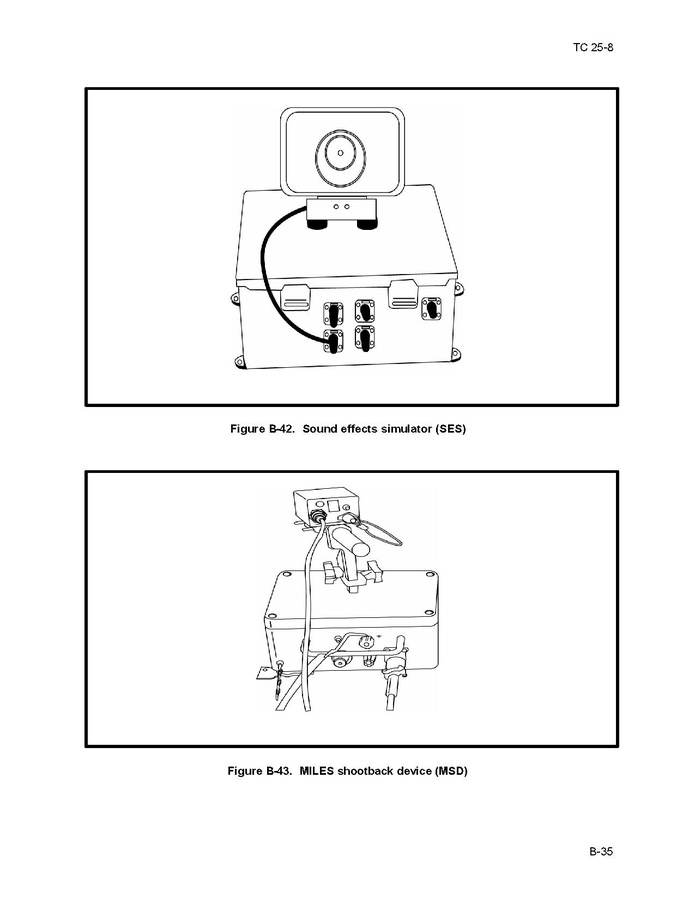 TC 25-8

Figure B-42. Sound effects simulator (SES)

Figure B-43. MILES shootback device (MSD)

B-35