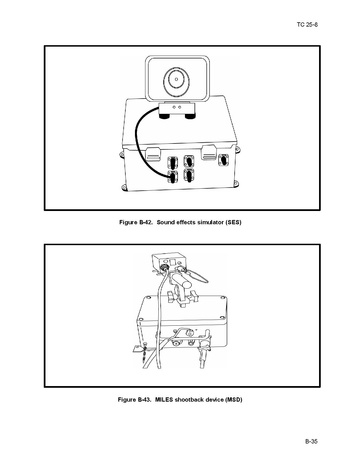 TC 25-8

Figure B-42. Sound effects simulator (SES)

Figure B-43. MILES shootback device (MSD)

B-35