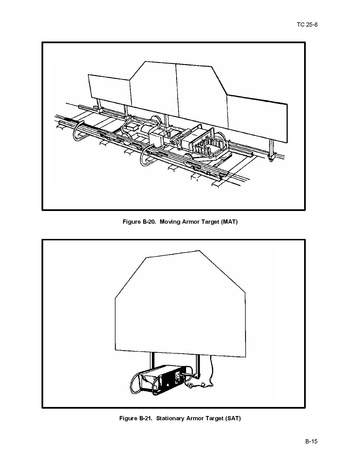 TC 25-8

Figure B-20. Moving Armor Target (MAT)

Figure B-21. Stationary Armor Target (SAT)

B-15