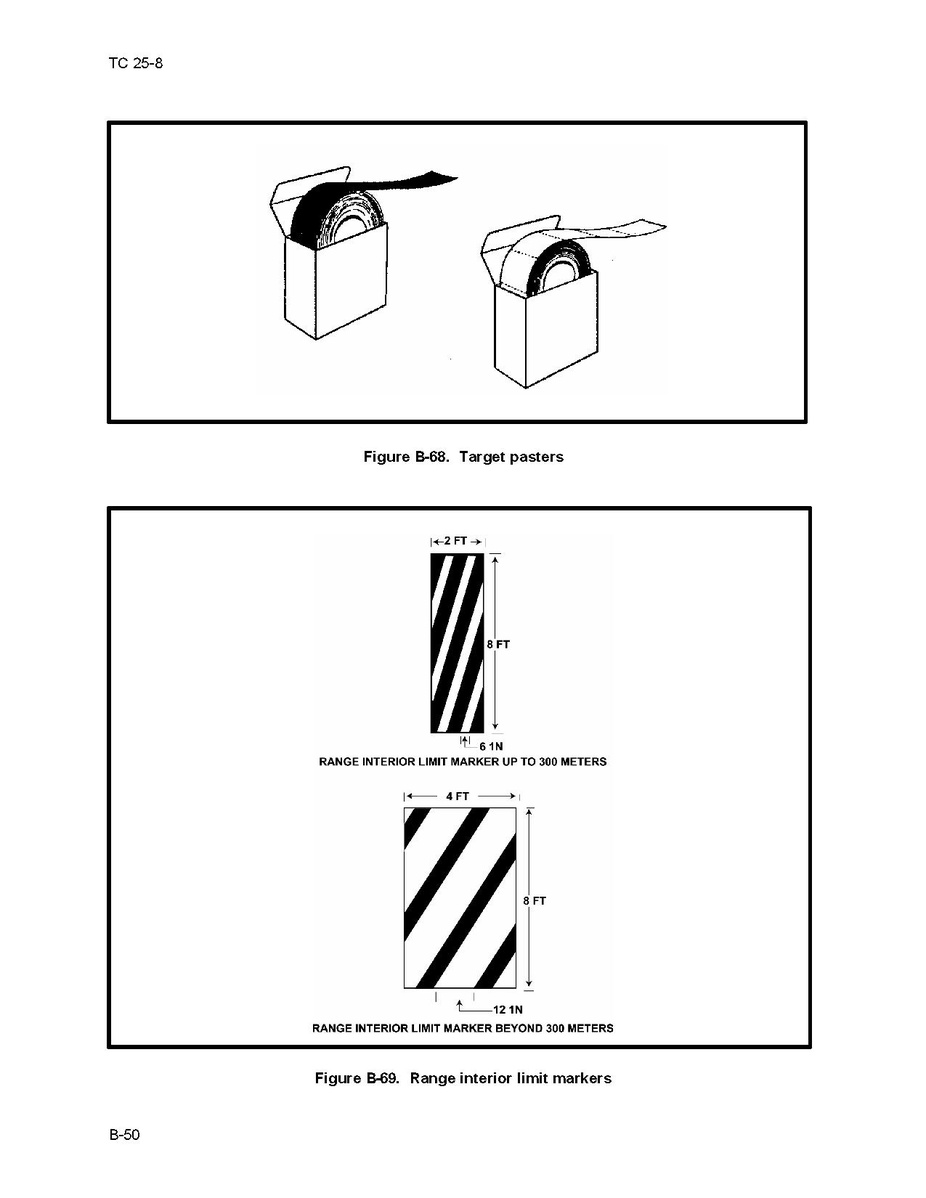 TC 25-8

Figure B-68. Target pasters

2 FT

8 FT

6 1N

RANGE INTERIOR LIMIT MARKER UP TO 300 METERS

4 FT

8 FT

12 1N

RANGE INTERIOR LIMIT MARKER BEYOND 300 METERS

Figure B-69. Range interior limit markers

B-50