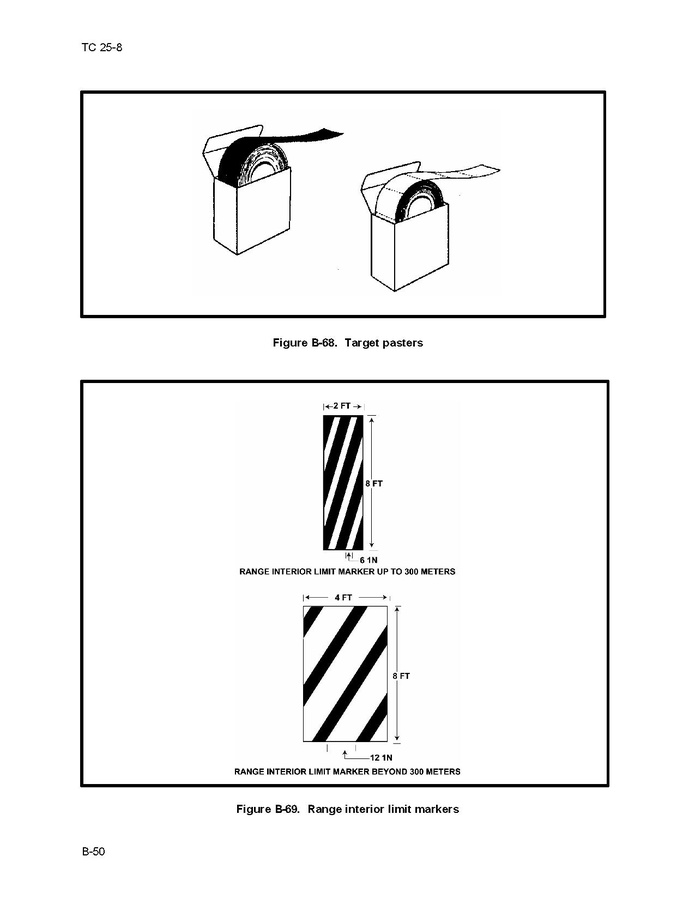 TC 25-8

Figure B-68. Target pasters

2 FT

8 FT

6 1N

RANGE INTERIOR LIMIT MARKER UP TO 300 METERS

4 FT

8 FT

12 1N

RANGE INTERIOR LIMIT MARKER BEYOND 300 METERS

Figure B-69. Range interior limit markers

B-50