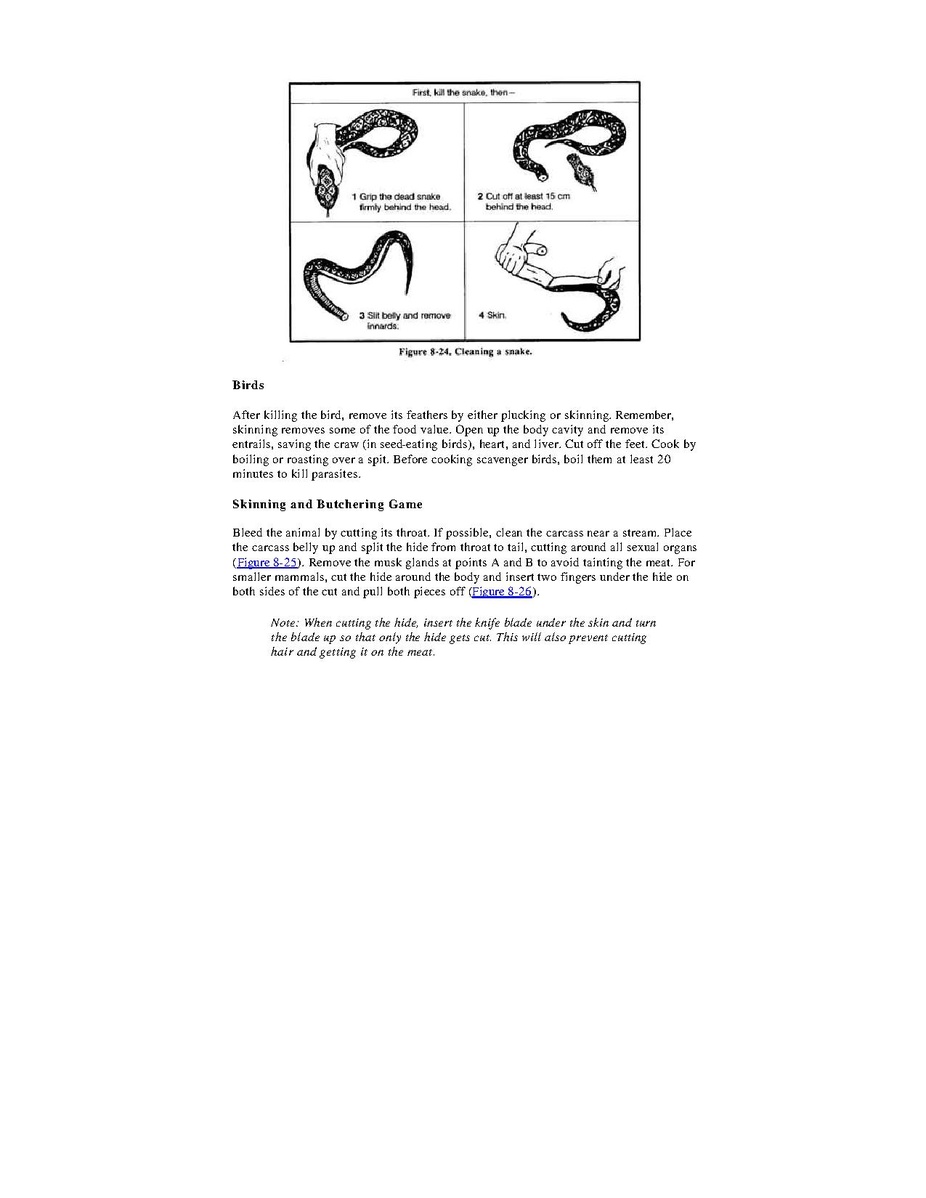 First, kill the snake, then –

1 Grip the dead snake firmly behind the head.

2 Cut off at least 15 cm behind the head.

3 Slit belly and remove innards.

4 Skin.

Figure 8-24. Cleaning a snake.

Birds

After killing the bird, remove its feathers by either plucking or skinning. Remember, skinning removes some of the food value. Open up the body cavity and remove its entrails, saving the craw (in seed-eating birds), heart, and liver. Cut off the feet. Cook by boiling or roasting over a spit. Before cooking scavenger birds, boil them at least 20 minutes to kill parasites.

Skinning and Butchering Game

Bleed the animal by cutting its throat. If possible, clean the carcass near a stream. Place the carcass belly up and split the hide from throat to tail, cutting around all sexual organs (Figure 8-25). Remove the musk glands at points A and B to avoid tainting the meat. For smaller mammals, cut the hide around the body and insert two fingers under the hide on both sides of the cut and pull both pieces off (Figure 8-26).

Note: When cutting the hide, insert the knife blade under the skin and turn the blade up so that only the hide gets cut. This will also prevent cutting hair and getting it on the meat.