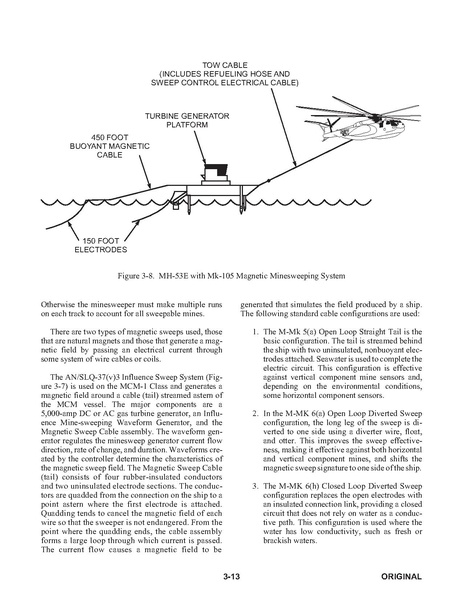 TOW CABLE
(INCLUDES REFUELING HOSE AND SWEEP CONTROL ELECTRICAL CABLE)

TURBINE GENERATOR PLATFORM

450 FOOT BUOYANT MAGNETIC CABLE

150 FOOT ELECTRODES

Figure 3-8. MH-53E with Mk-105 Magnetic Minesweeping System

Otherwise the minesweeper must make multiple runs on each track to account for all sweepable mines.

There are two types of magnetic sweeps used, those that are natural magnets and those that generate a magnetic field by passing an electrical current through some system of wire cables or coils.

The AN/SLQ-37(v)3 Influence Sweep System (Figure 3-7) is used on the MCM-1 Class and generates a magnetic field around a cable (tail) streamed astern of the MCM vessel. The major components are a 5,000-amp DC or AC gas turbine generator, an Influence Mine-sweeping Waveform Generator, and the Magnetic Sweep Cable assembly. The waveform generator regulates the minesweep generator current flow direction, rate of change, and duration. Waveforms created by the controller determine the characteristics of the magnetic sweep field. The Magnetic Sweep Cable (tail) consists of four rubber-insulated conductors and two uninsulated electrode sections. The conductors are quadded from the connection on the ship to a point astern where the first electrode is attached. Quadding tends to cancel the magnetic field of each wire so that the sweeper is not endangered. From the point where the quadding ends, the cable assembly forms a large loop through which current is passed. The current flow causes a magnetic field to be generated that simulates the field produced by a ship. The following standard cable configurations are used:

1. The M-Mk 5(a) Open Loop Straight Tail is the basic configuration. The tail is streamed behind the ship with two uninsulated, nonbuoyant electrodes attached. Seawater is used to complete the electric circuit. This configuration is effective against vertical component mine sensors and, depending on the environmental conditions, some horizontal component sensors.

2. In the M-MK 6(a) Open Loop Diverted Sweep configuration, the long leg of the sweep is diverted to one side using a diverter wire, float, and otter. This improves the sweep effectiveness, making it effective against both horizontal and vertical component mines, and shifts the magnetic sweep signature to one side of the ship.

3. The M-MK 6(h) Closed Loop Diverted Sweep configuration replaces the open electrodes with an insulated connection link, providing a closed circuit that does not rely on water as a conductive path. This configuration is used where the water has low conductivity, such as fresh or brackish waters.

3-13

ORIGINAL