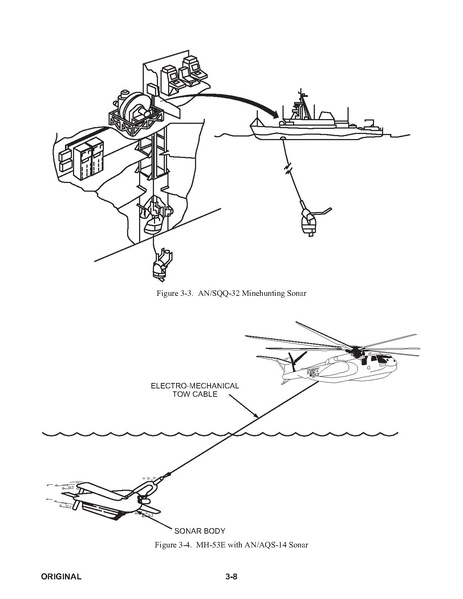 Figure 3-3. AN/SQQ-32 Minehunting Sonar

ELECTRO-MECHANICAL TOW CABLE

SONAR BODY

Figure 3-4. MH-53E with AN/AQS-14 Sonar

ORIGINAL

3-8