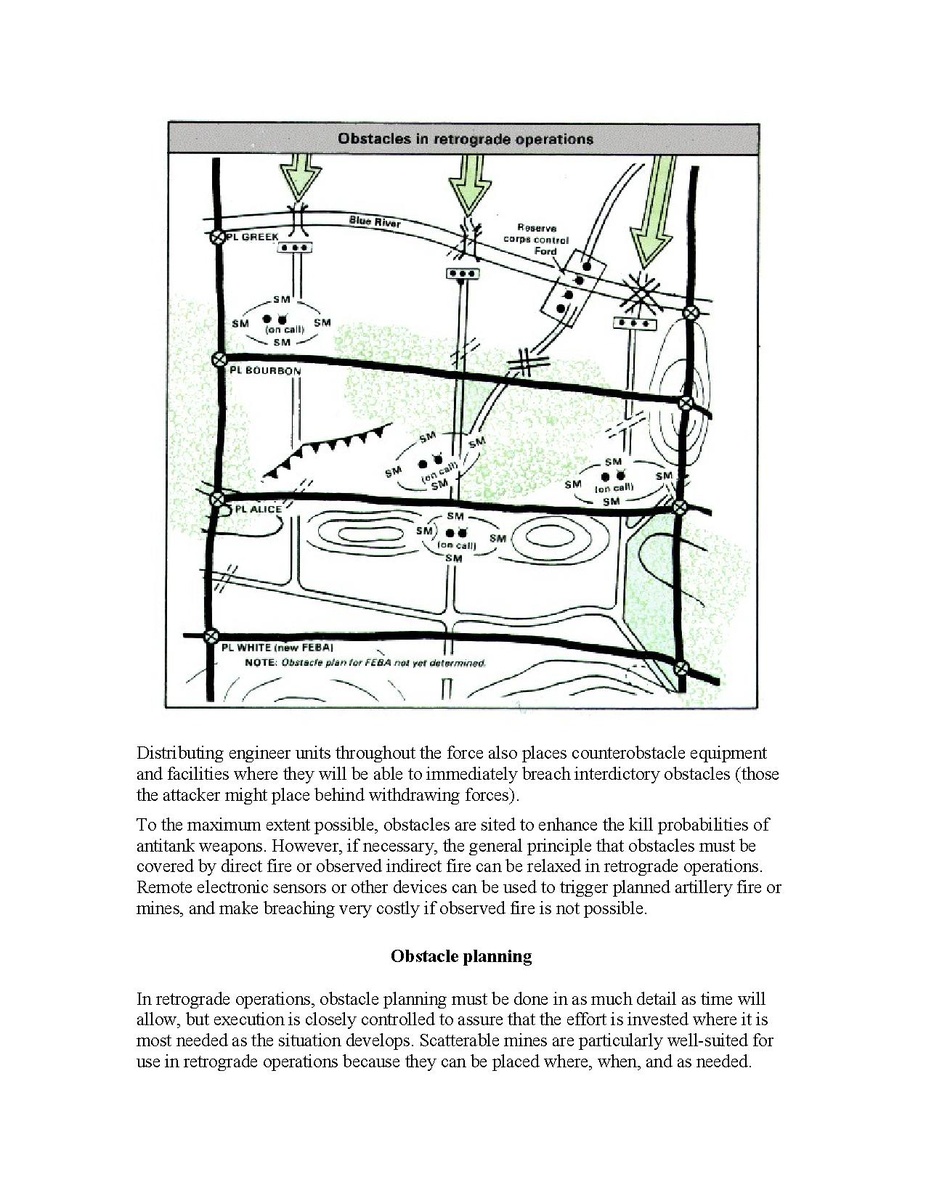 Obstacles in retrograde operations

Blue River

PL GREEK

Reserve corps control Ford

SM
SM (on call) SM
SM

PL BOURBON

SM
SM (on call) SM
SM

SM
SM (on call) SM
SM

PL ALICE

SM
SM (on call) SM
SM

PL WHITE (new FEBA)

NOTE: Obstacle plan for FEBA not yet determined.

Distributing engineer units throughout the force also places counterobstacle equipment and facilities where they will be able to immediately breach interdictory obstacles (those the attacker might place behind withdrawing forces).

To the maximum extent possible, obstacles are sited to enhance the kill probabilities of antitank weapons. However, if necessary, the general principle that obstacles must be covered by direct fire or observed indirect fire can be relaxed in retrograde operations. Remote electronic sensors or other devices can be used to trigger planned artillery fire or mines, and make breaching very costly if observed fire is not possible.

Obstacle planning

In retrograde operations, obstacle planning must be done in as much detail as time will allow, but execution is closely controlled to assure that the effort is invested where it is most needed as the situation develops. Scatterable mines are particularly well-suited for use in retrograde operations because they can be placed where, when, and as needed.