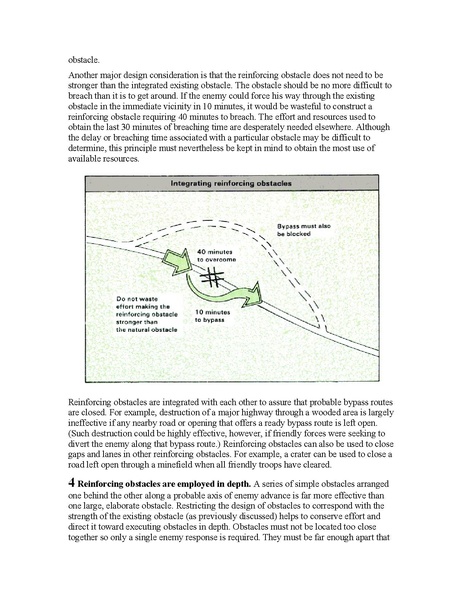 obstacle.

Another major design consideration is that the reinforcing obstacle does not need to be stronger than the integrated existing obstacle. The obstacle should be no more difficult to breach than it is to get around. If the enemy could force his way through the existing obstacle in the immediate vicinity in 10 minutes, it would be wasteful to construct a reinforcing obstacle requiring 40 minutes to breach. The effort and resources used to obtain the last 30 minutes of breaching time are desperately needed elsewhere. Although the delay or breaching time associated with a particular obstacle may be difficult to determine, this principle must nevertheless be kept in mind to obtain the most use of available resources.

Integrating reinforcing obstacles

Bypass must also be blocked

40 minutes to overcome

Do not waste effort making the reinforcing obstacle stronger than the natural obstacle

10 minutes to bypass

Reinforcing obstacles are integrated with each other to assure that probable bypass routes are closed. For example, destruction of a major highway through a wooded area is largely ineffective if any nearby road or opening that offers a ready bypass route is left open. (Such destruction could be highly effective, however, if friendly forces were seeking to divert the enemy along that bypass route.) Reinforcing obstacles can also be used to close gaps and lanes in other reinforcing obstacles. For example, a crater can be used to close a road left open through a minefield when all friendly troops have cleared.

4 Reinforcing obstacles are employed in depth. A series of simple obstacles arranged one behind the other along a probable axis of enemy advance is far more effective than one large, elaborate obstacle. Restricting the design of obstacles to correspond with the strength of the existing obstacle (as previously discussed) helps to conserve effort and direct it toward executing obstacles in depth. Obstacles must not be located too close together so only a single enemy response is required. They must be far enough apart that