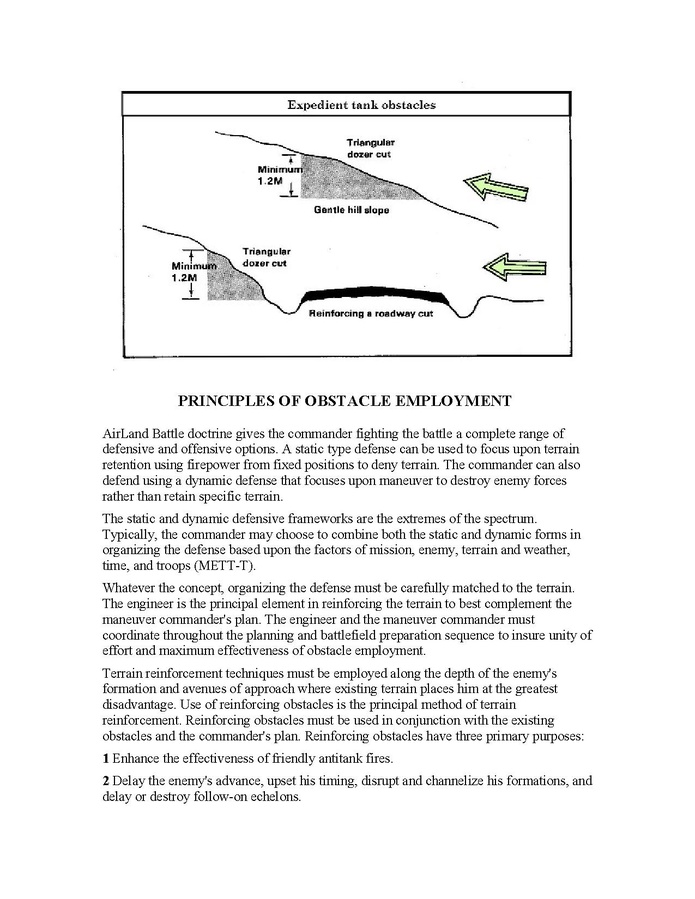 Expedient tank obstacles

Triangular dozer cut

Minimum 1.2M

Gentle hill slope

Triangular dozer cut

Minimum 1.2M

Reinforcing a roadway cut

PRINCIPLES OF OBSTACLE EMPLOYMENT

AirLand Battle doctrine gives the commander fighting the battle a complete range of defensive and offensive options. A static type defense can be used to focus upon terrain retention using firepower from fixed positions to deny terrain. The commander can also defend using a dynamic defense that focuses upon maneuver to destroy enemy forces rather than retain specific terrain.

The static and dynamic defensive frameworks are the extremes of the spectrum. Typically, the commander may choose to combine both the static and dynamic forms in organizing the defense based upon the factors of mission, enemy, terrain and weather, time, and troops (METT-T).

Whatever the concept, organizing the defense must be carefully matched to the terrain. The engineer is the principal element in reinforcing the terrain to best complement the maneuver commander's plan. The engineer and the maneuver commander must coordinate throughout the planning and battlefield preparation sequence to insure unity of effort and maximum effectiveness of obstacle employment.

Terrain reinforcement techniques must be employed along the depth of the enemy's formation and avenues of approach where existing terrain places him at the greatest disadvantage. Use of reinforcing obstacles is the principal method of terrain reinforcement. Reinforcing obstacles must be used in conjunction with the existing obstacles and the commander's plan. Reinforcing obstacles have three primary purposes:

1 Enhance the effectiveness of friendly antitank fires.

2 Delay the enemy's advance, upset his timing, disrupt and channelize his formations, and delay or destroy follow-on echelons.