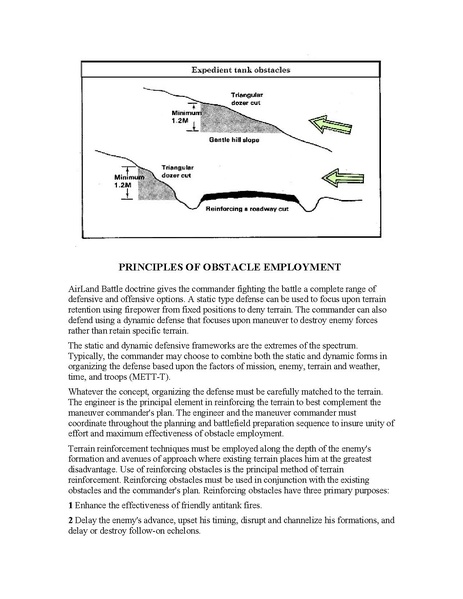 Expedient tank obstacles

Triangular dozer cut

Minimum 1.2M

Gentle hill slope

Triangular dozer cut

Minimum 1.2M

Reinforcing a roadway cut

PRINCIPLES OF OBSTACLE EMPLOYMENT

AirLand Battle doctrine gives the commander fighting the battle a complete range of defensive and offensive options. A static type defense can be used to focus upon terrain retention using firepower from fixed positions to deny terrain. The commander can also defend using a dynamic defense that focuses upon maneuver to destroy enemy forces rather than retain specific terrain.

The static and dynamic defensive frameworks are the extremes of the spectrum. Typically, the commander may choose to combine both the static and dynamic forms in organizing the defense based upon the factors of mission, enemy, terrain and weather, time, and troops (METT-T).

Whatever the concept, organizing the defense must be carefully matched to the terrain. The engineer is the principal element in reinforcing the terrain to best complement the maneuver commander's plan. The engineer and the maneuver commander must coordinate throughout the planning and battlefield preparation sequence to insure unity of effort and maximum effectiveness of obstacle employment.

Terrain reinforcement techniques must be employed along the depth of the enemy's formation and avenues of approach where existing terrain places him at the greatest disadvantage. Use of reinforcing obstacles is the principal method of terrain reinforcement. Reinforcing obstacles must be used in conjunction with the existing obstacles and the commander's plan. Reinforcing obstacles have three primary purposes:

1 Enhance the effectiveness of friendly antitank fires.

2 Delay the enemy's advance, upset his timing, disrupt and channelize his formations, and delay or destroy follow-on echelons.