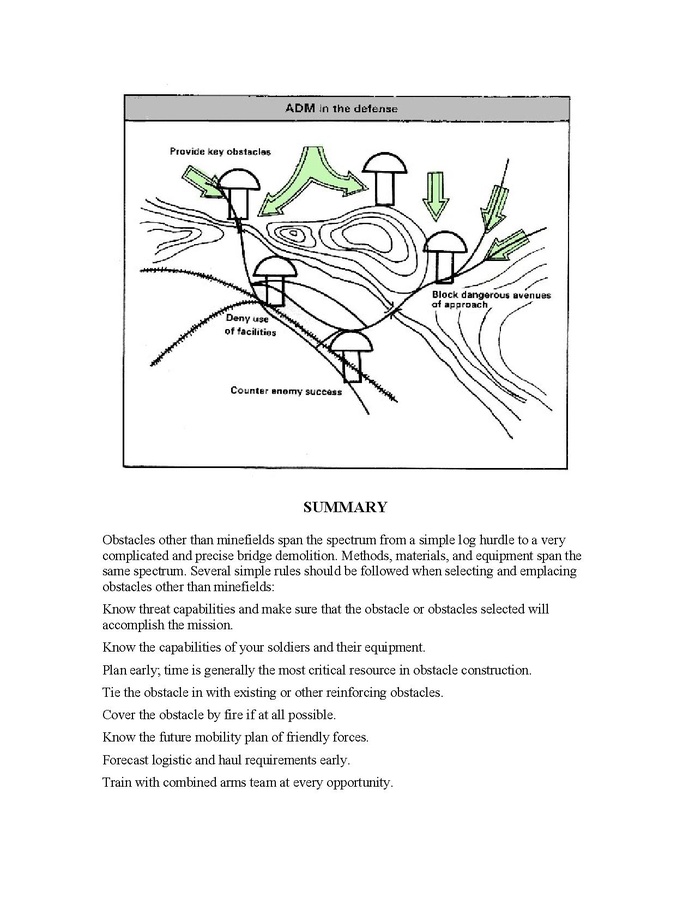 ADM in the defense

Provide key obstacles

Block dangerous avenues of approach

Deny use of facilities

Counter enemy success

SUMMARY

Obstacles other than minefields span the spectrum from a simple log hurdle to a very complicated and precise bridge demolition. Methods, materials, and equipment span the same spectrum. Several simple rules should be followed when selecting and emplacing obstacles other than minefields:

Know threat capabilities and make sure that the obstacle or obstacles selected will accomplish the mission.

Know the capabilities of your soldiers and their equipment.

Plan early; time is generally the most critical resource in obstacle construction.

Tie the obstacle in with existing or other reinforcing obstacles.

Cover the obstacle by fire if at all possible.

Know the future mobility plan of friendly forces.

Forecast logistic and haul requirements early.

Train with combined arms team at every opportunity.