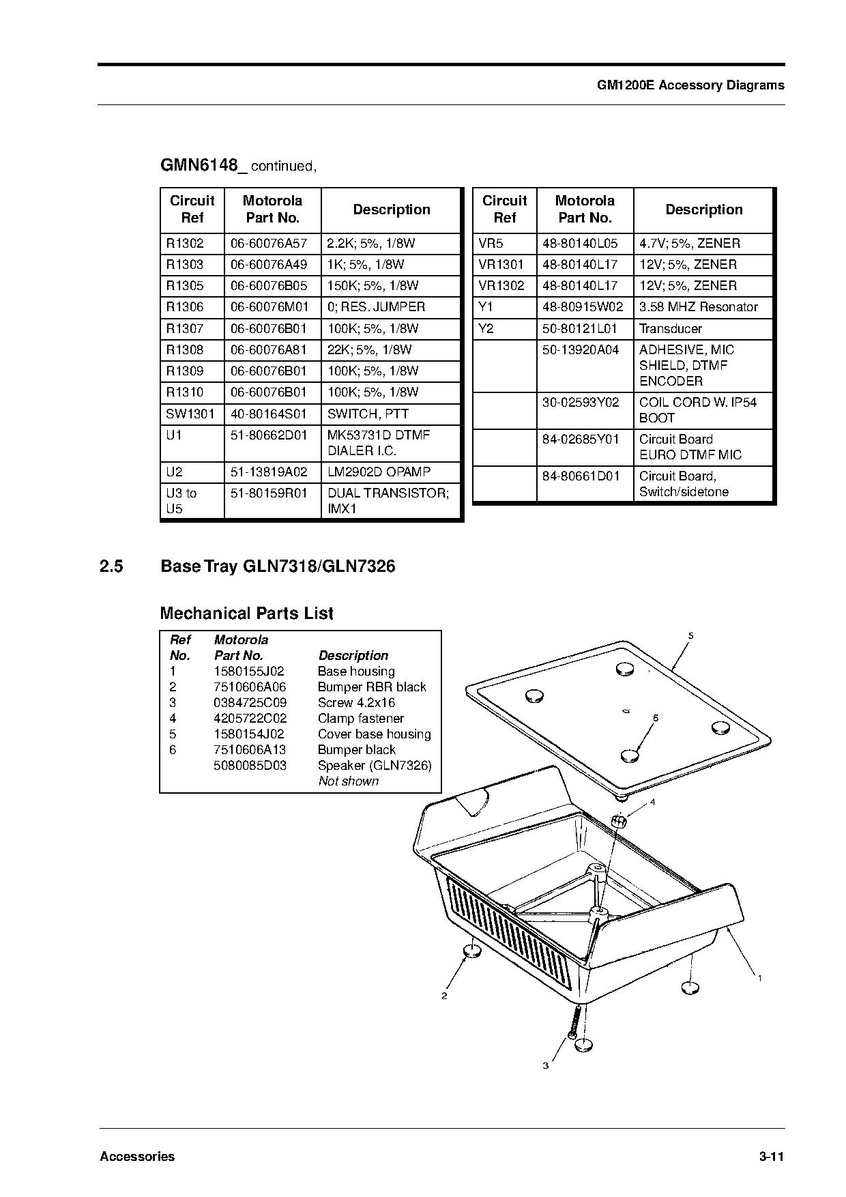 GM1200E Accessory Diagrams

GMN6148_ continued,

| Circuit Ref | Motorola Part No. | Description |
|---|---|---|
| R1302 | 06-60076A57 | 2.2K; 5%, 1/8W |
| R1303 | 06-60076A49 | 1K; 5%, 1/8W |
| R1305 | 06-60076B05 | 150K; 5%, 1/8W |
| R1306 | 06-60076M01 | 0; RES. JUMPER |
| R1307 | 06-60076B01 | 100K; 5%, 1/8W |
| R1308 | 06-60076A81 | 22K; 5%, 1/8W |
| R1309 | 06-60076B01 | 100K; 5%, 1/8W |
| R1310 | 06-60076B01 | 100K; 5%, 1/8W |
| SW1301 | 40-80164S01 | SWITCH, PTT |
| U1 | 51-80662D01 | MK53731D DTMF DIALER I.C. |
| U2 | 51-13819A02 | LM2902D OPAMP |
| U3 to U5 | 51-80159R01 | DUAL TRANSISTOR; IMX1 |

| Circuit Ref | Motorola Part No. | Description |
|---|---|---|
| VR5 | 48-80140L05 | 4.7V; 5%, ZENER |
| VR1301 | 48-80140L17 | 12V; 5%, ZENER |
| VR1302 | 48-80140L17 | 12V; 5%, ZENER |
| Y1 | 48-80915W02 | 3.58 MHZ Resonator |
| Y2 | 50-80121L01 | Transducer |
| | 50-13920A04 | ADHESIVE, MIC SHIELD, DTMF ENCODER |
| | 30-02593Y02 | COIL CORD W. IP54 BOOT |
| | 84-02685Y01 | Circuit Board EURO DTMF MIC |
| | 84-80661D01 | Circuit Board, Switch/sidetone |

2.5 Base Tray GLN7318/GLN7326

Mechanical Parts List

| Ref No. | Motorola Part No. | Description |
|---|---|---|
| 1 | 1580155J02 | Base housing |
| 2 | 7510606A06 | Bumper RBR black |
| 3 | 0384725C09 | Screw 4.2x16 |
| 4 | 4205722C02 | Clamp fastener |
| 5 | 1580154J02 | Cover base housing |
| 6 | 7510606A13 | Bumper black |
| | 5080085D03 | Speaker (GLN7326) Not shown |

5
6
4
1
2
3

Accessories 3-11