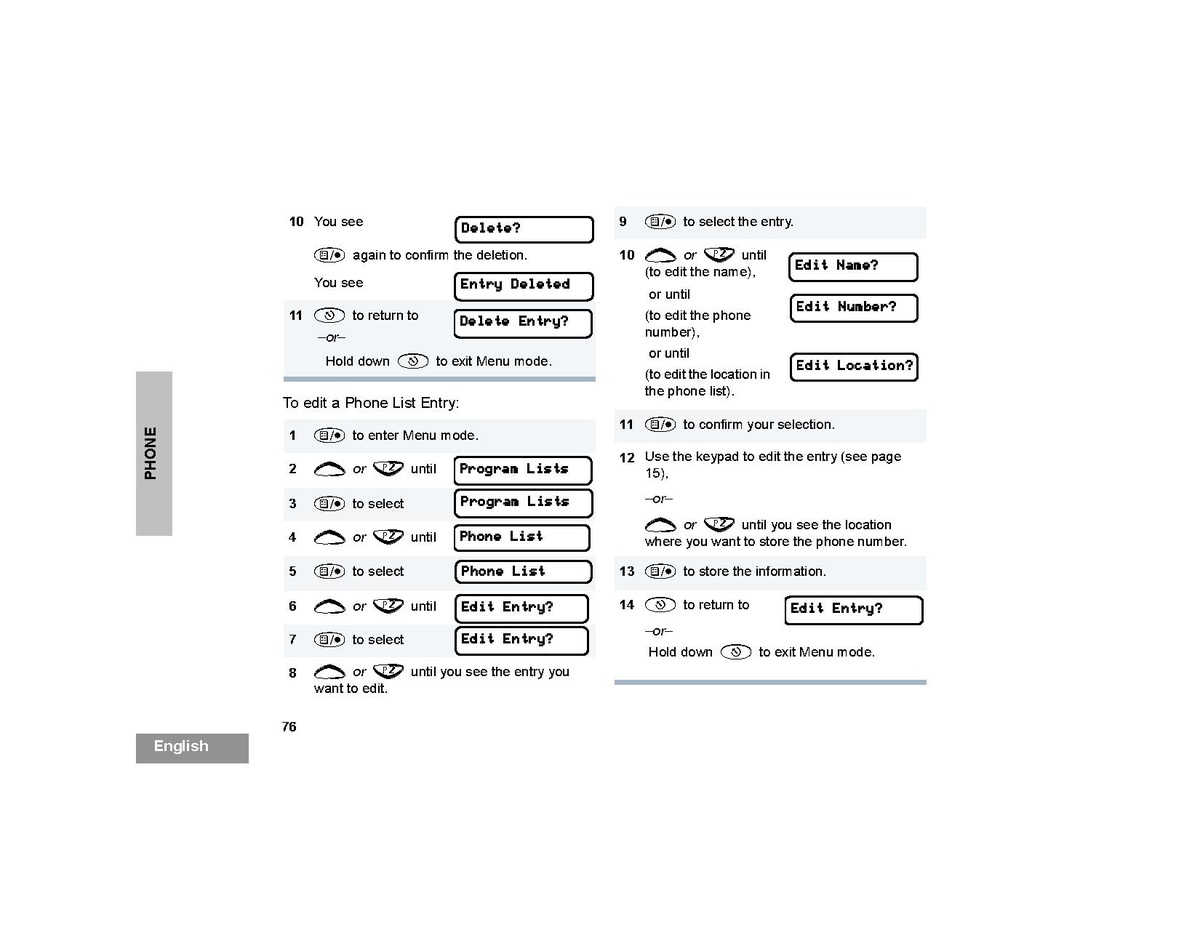 PHONE

10 You see Delete?

again to confirm the deletion.

You see Entry Deleted

11 to return to Delete Entry?

–or–

Hold down to exit Menu mode.

To edit a Phone List Entry:

1 to enter Menu mode.

2 or until Program Lists

3 to select Program Lists

4 or until Phone List

5 to select Phone List

6 or until Edit Entry?

7 to select Edit Entry?

8 or until you see the entry you want to edit.

9 to select the entry.

10 or until (to edit the name), Edit Name?

or until (to edit the phone number), Edit Number?

or until (to edit the location in the phone list). Edit Location?

11 to confirm your selection.

12 Use the keypad to edit the entry (see page 15),

–or–

or until you see the location where you want to store the phone number.

13 to store the information.

14 to return to Edit Entry?

–or–

Hold down to exit Menu mode.

76

English