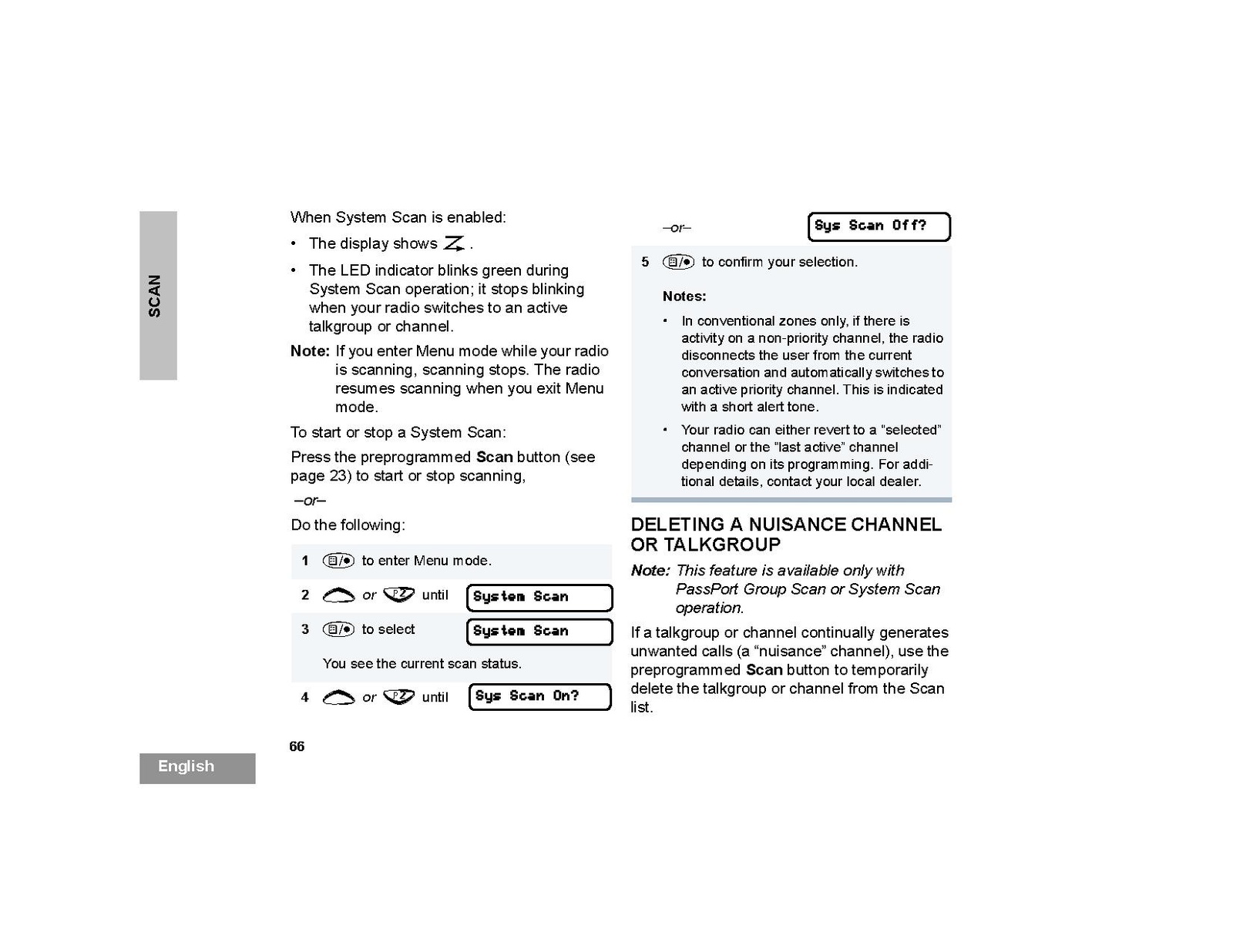 SCAN

When System Scan is enabled:

• The display shows .

• The LED indicator blinks green during System Scan operation; it stops blinking when your radio switches to an active talkgroup or channel.

Note: If you enter Menu mode while your radio is scanning, scanning stops. The radio resumes scanning when you exit Menu mode.

To start or stop a System Scan:

Press the preprogrammed Scan button (see page 23) to start or stop scanning,

–or–

Do the following:

1 to enter Menu mode.

2 or until System Scan

3 to select System Scan

You see the current scan status.

4 or until Sys Scan On?

–or– Sys Scan Off?

5 to confirm your selection.

Notes:

• In conventional zones only, if there is activity on a non-priority channel, the radio disconnects the user from the current conversation and automatically switches to an active priority channel. This is indicated with a short alert tone.

• Your radio can either revert to a "selected" channel or the "last active" channel depending on its programming. For additional details, contact your local dealer.

DELETING A NUISANCE CHANNEL OR TALKGROUP

Note: This feature is available only with PassPort Group Scan or System Scan operation.

If a talkgroup or channel continually generates unwanted calls (a "nuisance" channel), use the preprogrammed Scan button to temporarily delete the talkgroup or channel from the Scan list.

66

English