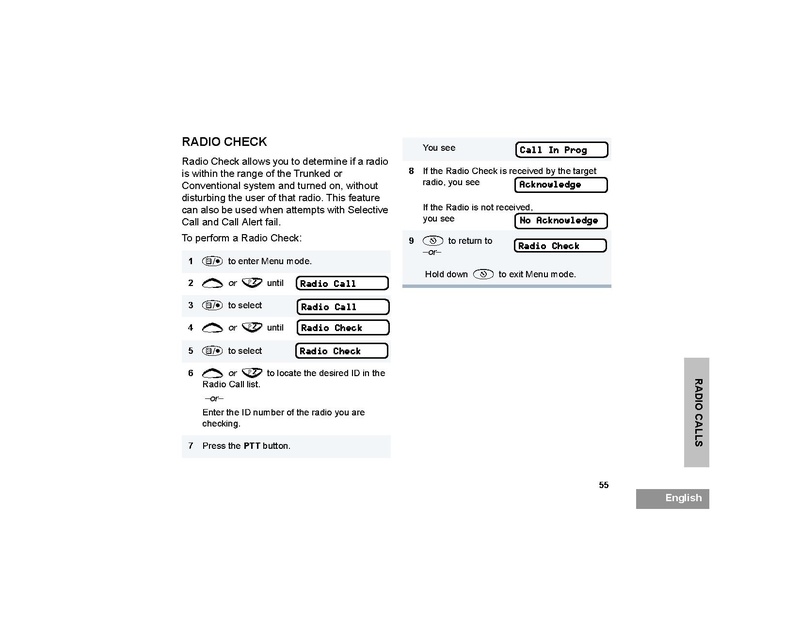 RADIO CHECK

Radio Check allows you to determine if a radio is within the range of the Trunked or Conventional system and turned on, without disturbing the user of that radio. This feature can also be used when attempts with Selective Call and Call Alert fail.

To perform a Radio Check:

1 to enter Menu mode.

2 or until Radio Call

3 to select Radio Call

4 or until Radio Check

5 to select Radio Check

6 or to locate the desired ID in the Radio Call list.
–or–
Enter the ID number of the radio you are checking.

7 Press the **PTT** button.

You see Call In Prog

8 If the Radio Check is received by the target radio, you see Acknowledge

If the Radio is not received, you see No Acknowledge

9 to return to Radio Check
–or–
Hold down to exit Menu mode.

RADIO CALLS

55

English