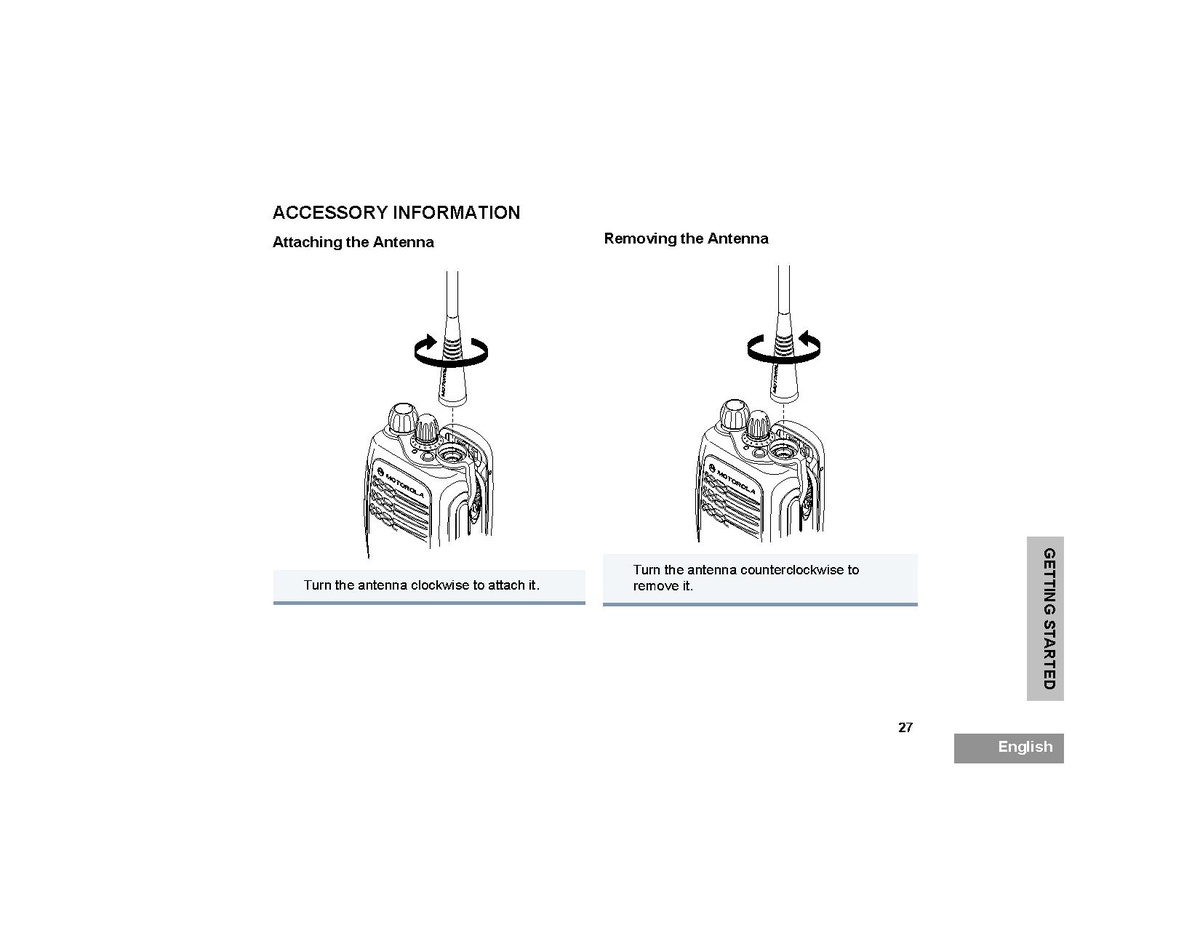 ACCESSORY INFORMATION

Attaching the Antenna

MOTOROLA

Turn the antenna clockwise to attach it.

Removing the Antenna

MOTOROLA

Turn the antenna counterclockwise to remove it.

GETTING STARTED

27

English