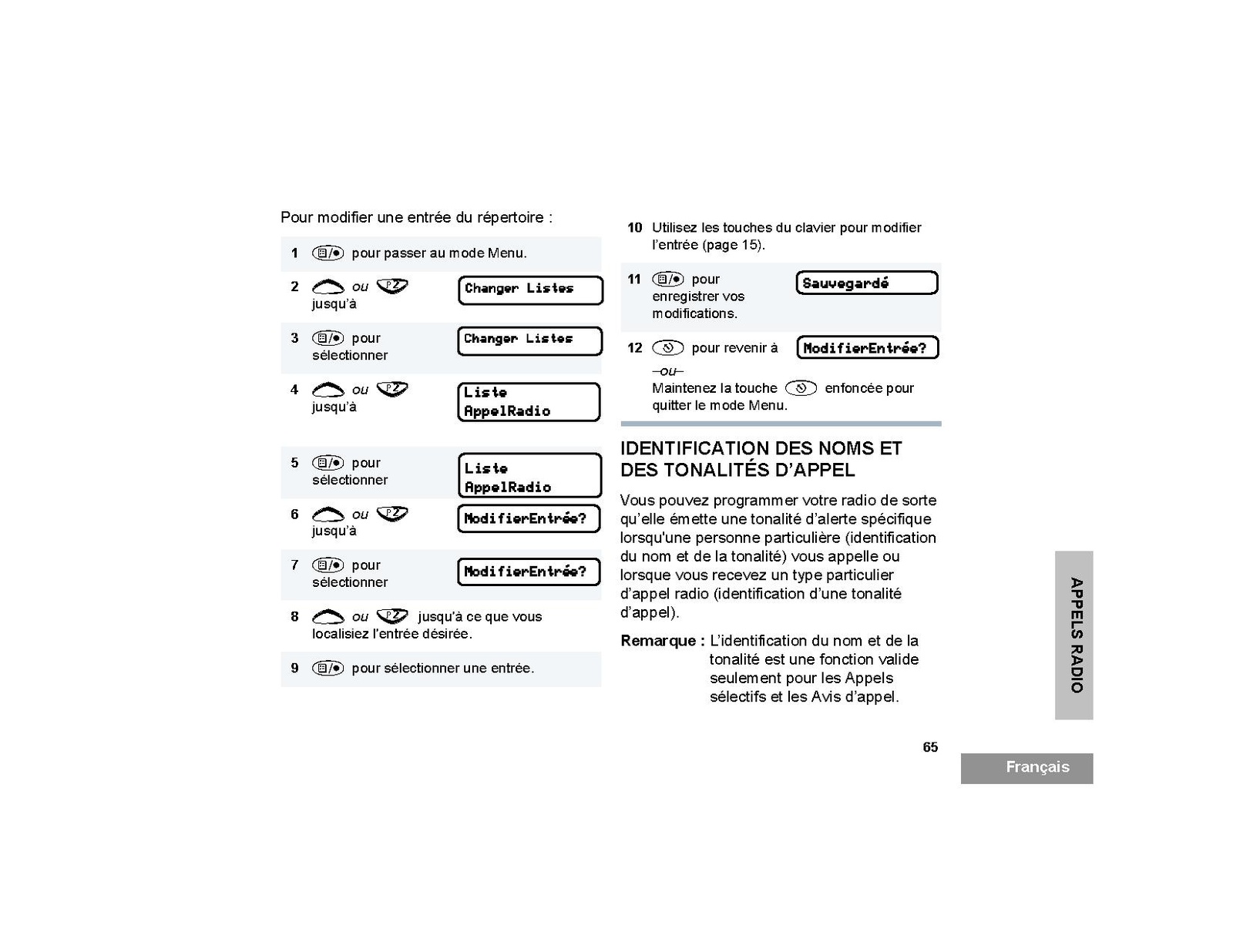 Pour modifier une entrée du répertoire :

1 pour passer au mode Menu.

2 ou jusqu'à Changer Listes

3 pour sélectionner Changer Listes

4 ou jusqu'à Liste AppelRadio

5 pour sélectionner Liste AppelRadio

6 ou jusqu'à ModifierEntrée?

7 pour sélectionner ModifierEntrée?

8 ou jusqu'à ce que vous localisiez l'entrée désirée.

9 pour sélectionner une entrée.

10 Utilisez les touches du clavier pour modifier l'entrée (page 15).

11 pour enregistrer vos modifications. Sauvegardé

12 pour revenir à ModifierEntrée?
–ou–
Maintenez la touche enfoncée pour quitter le mode Menu.

IDENTIFICATION DES NOMS ET DES TONALITÉS D'APPEL

Vous pouvez programmer votre radio de sorte qu'elle émette une tonalité d'alerte spécifique lorsqu'une personne particulière (identification du nom et de la tonalité) vous appelle ou lorsque vous recevez un type particulier d'appel radio (identification d'une tonalité d'appel).

Remarque : L'identification du nom et de la tonalité est une fonction valide seulement pour les Appels sélectifs et les Avis d'appel.

APPELS RADIO

65

Français