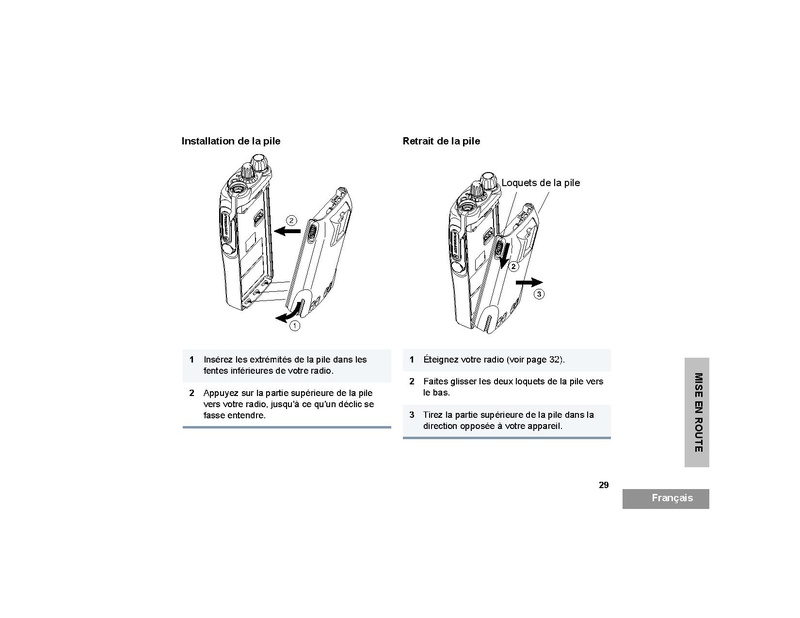 Installation de la pile

2

1

1 Insérez les extrémités de la pile dans les fentes inférieures de votre radio.

2 Appuyez sur la partie supérieure de la pile vers votre radio, jusqu'à ce qu'un déclic se fasse entendre.

Retrait de la pile

Loquets de la pile

2

3

1 Éteignez votre radio (voir page 32).

2 Faites glisser les deux loquets de la pile vers le bas.

3 Tirez la partie supérieure de la pile dans la direction opposée à votre appareil.

MISE EN ROUTE

29

Français