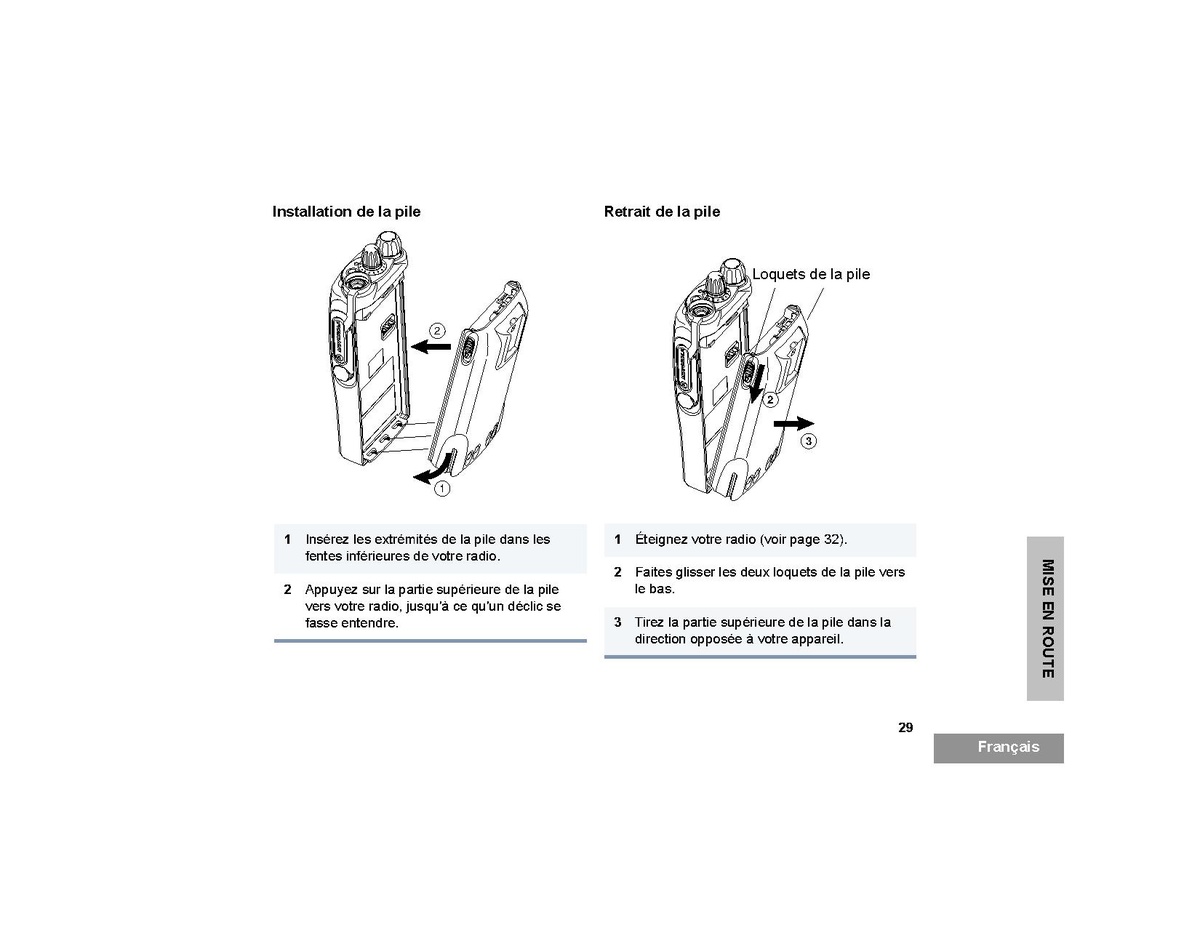 Installation de la pile

2

1

1 Insérez les extrémités de la pile dans les fentes inférieures de votre radio.

2 Appuyez sur la partie supérieure de la pile vers votre radio, jusqu'à ce qu'un déclic se fasse entendre.

Retrait de la pile

Loquets de la pile

2

3

1 Éteignez votre radio (voir page 32).

2 Faites glisser les deux loquets de la pile vers le bas.

3 Tirez la partie supérieure de la pile dans la direction opposée à votre appareil.

MISE EN ROUTE

29

Français