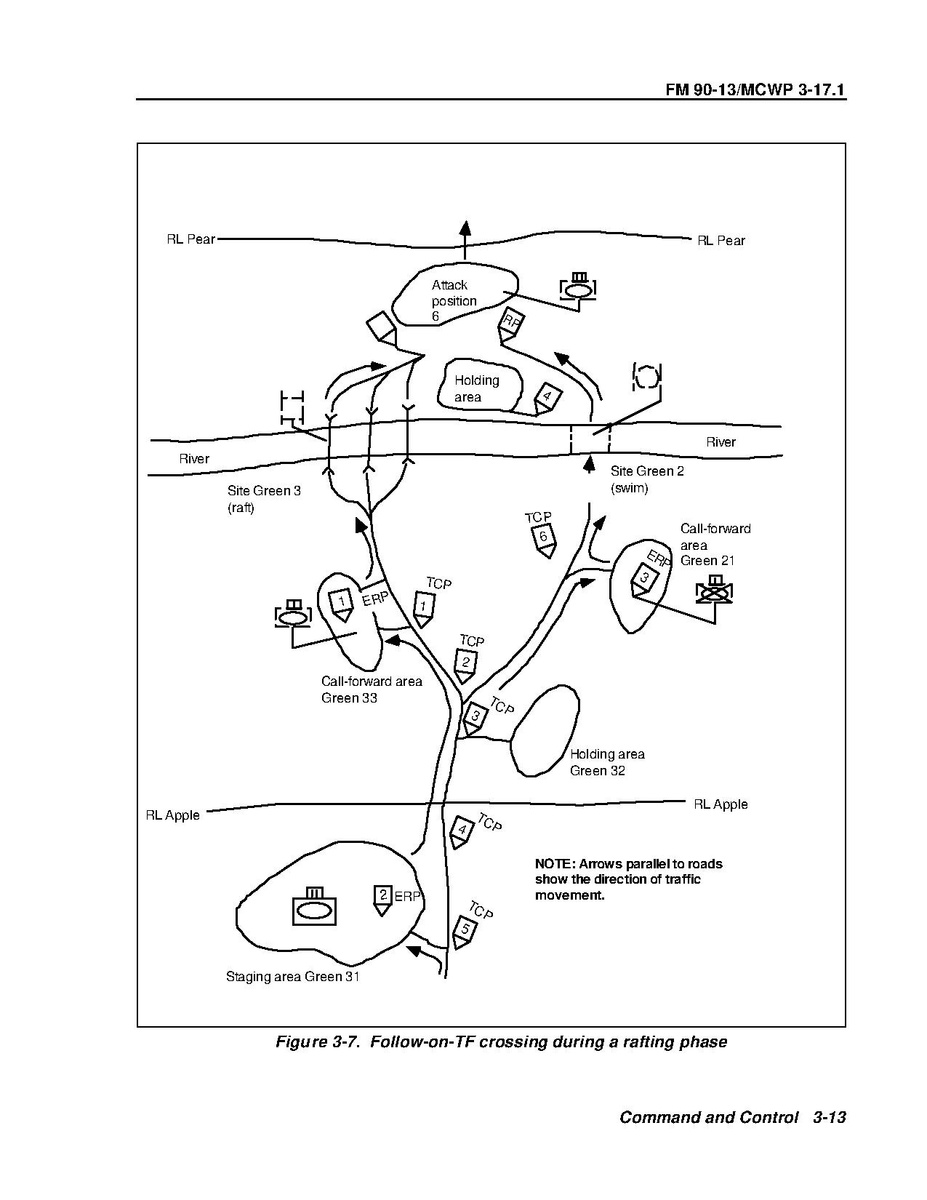 FM 90-13/MCWP 3-17.1

RL Pear

RL Pear

Attack position 6

RP

Holding area

4

River

River

Site Green 3 (raft)

Site Green 2 (swim)

TCP

6

Call-forward area Green 21

ERP

3

1

ERP

TCP

1

TCP

2

Call-forward area Green 33

3

TCP

Holding area Green 32

RL Apple

RL Apple

4

TCP

NOTE: Arrows parallel to roads show the direction of traffic movement.

2

ERP

TCP

5

Staging area Green 31

Figure 3-7. Follow-on-TF crossing during a rafting phase

Command and Control 3-13