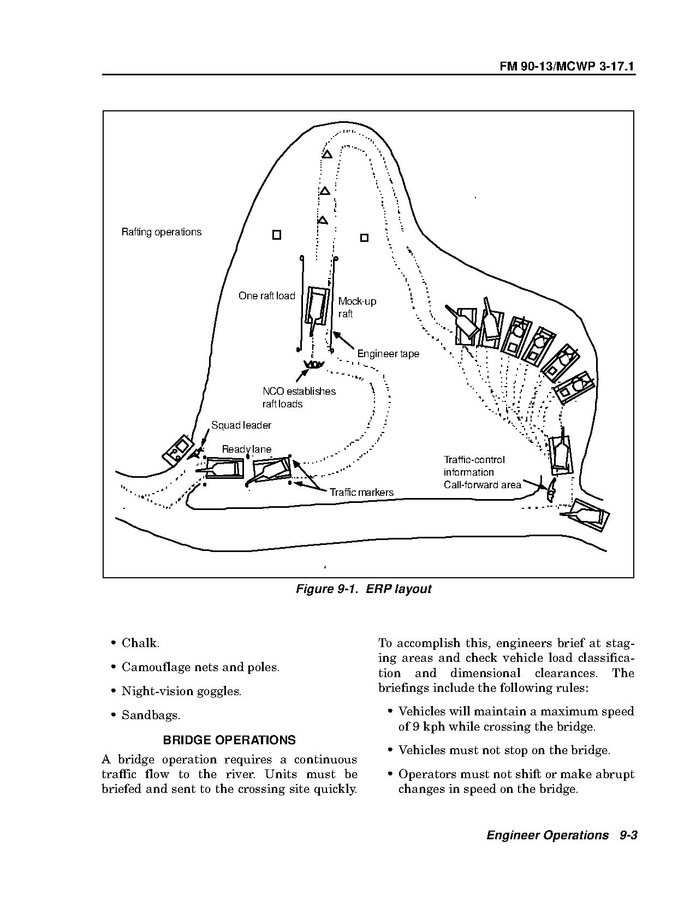 FM 90-13/MCWP 3-17.1

Rafting operations

One raft load

Mock-up raft

Engineer tape

NCO establishes raft loads

Squad leader

Ready lane

Traffic markers

Traffic-control information Call-forward area

Figure 9-1. ERP layout

• Chalk.

• Camouflage nets and poles.

• Night-vision goggles.

• Sandbags.

BRIDGE OPERATIONS

A bridge operation requires a continuous traffic flow to the river. Units must be briefed and sent to the crossing site quickly.

To accomplish this, engineers brief at staging areas and check vehicle load classification and dimensional clearances. The briefings include the following rules:

• Vehicles will maintain a maximum speed of 9 kph while crossing the bridge.

• Vehicles must not stop on the bridge.

• Operators must not shift or make abrupt changes in speed on the bridge.

Engineer Operations 9-3