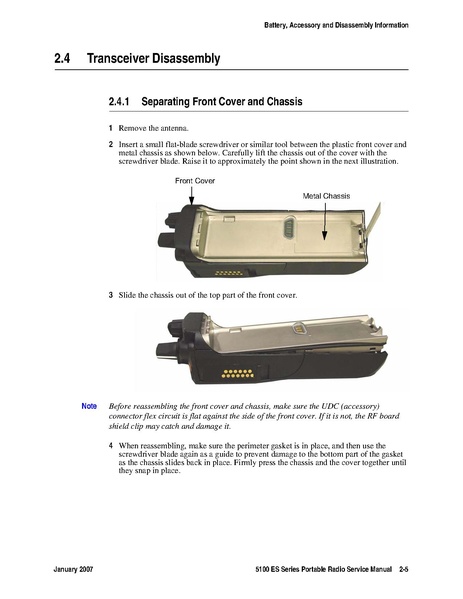 Battery, Accessory and Disassembly Information

2.4 Transceiver Disassembly

2.4.1 Separating Front Cover and Chassis

1 Remove the antenna.

2 Insert a small flat-blade screwdriver or similar tool between the plastic front cover and metal chassis as shown below. Carefully lift the chassis out of the cover with the screwdriver blade. Raise it to approximately the point shown in the next illustration.

Front Cover

Metal Chassis

3 Slide the chassis out of the top part of the front cover.

Note Before reassembling the front cover and chassis, make sure the UDC (accessory) connector flex circuit is flat against the side of the front cover. If it is not, the RF board shield clip may catch and damage it.

4 When reassembling, make sure the perimeter gasket is in place, and then use the screwdriver blade again as a guide to prevent damage to the bottom part of the gasket as the chassis slides back in place. Firmly press the chassis and the cover together until they snap in place.

January 2007

5100 ES Series Portable Radio Service Manual 2-5