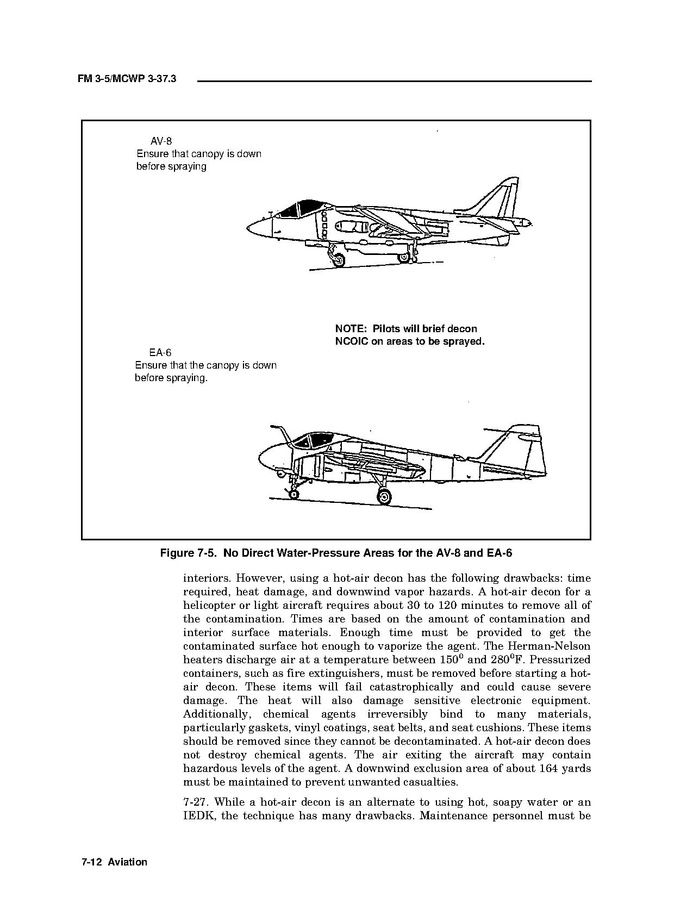 FM 3-5/MCWP 3-37.3

AV-8
Ensure that canopy is down before spraying

NOTE: Pilots will brief decon NCOIC on areas to be sprayed.

EA-6
Ensure that the canopy is down before spraying.

Figure 7-5. No Direct Water-Pressure Areas for the AV-8 and EA-6

interiors. However, using a hot-air decon has the following drawbacks: time required, heat damage, and downwind vapor hazards. A hot-air decon for a helicopter or light aircraft requires about 30 to 120 minutes to remove all of the contamination. Times are based on the amount of contamination and interior surface materials. Enough time must be provided to get the contaminated surface hot enough to vaporize the agent. The Herman-Nelson heaters discharge air at a temperature between $150^0$ and $280^0$F. Pressurized containers, such as fire extinguishers, must be removed before starting a hot-air decon. These items will fail catastrophically and could cause severe damage. The heat will also damage sensitive electronic equipment. Additionally, chemical agents irreversibly bind to many materials, particularly gaskets, vinyl coatings, seat belts, and seat cushions. These items should be removed since they cannot be decontaminated. A hot-air decon does not destroy chemical agents. The air exiting the aircraft may contain hazardous levels of the agent. A downwind exclusion area of about 164 yards must be maintained to prevent unwanted casualties.

7-27. While a hot-air decon is an alternate to using hot, soapy water or an IEDK, the technique has many drawbacks. Maintenance personnel must be

7-12 Aviation