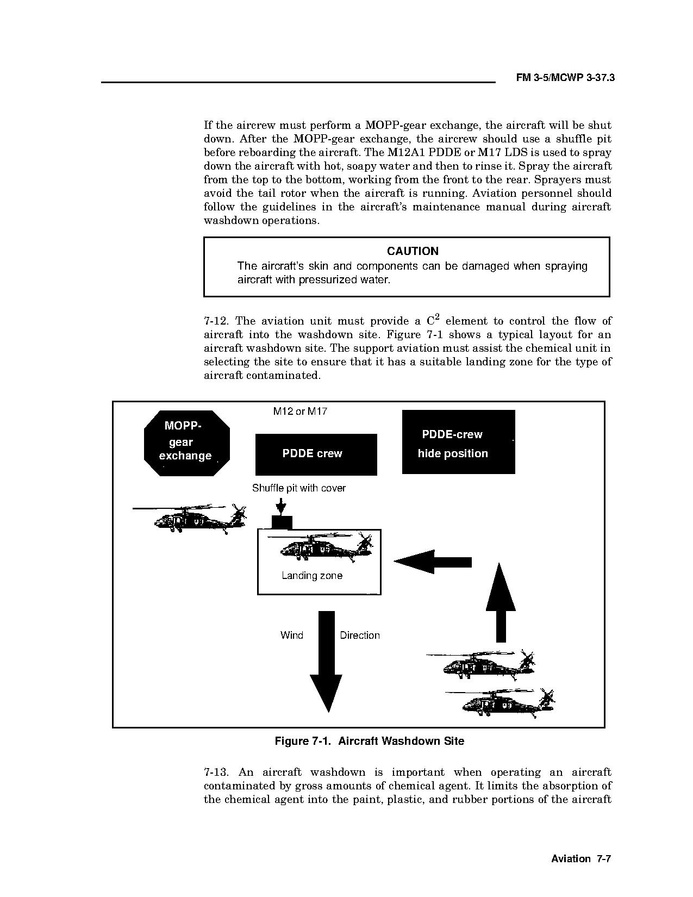 FM 3-5/MCWP 3-37.3

If the aircrew must perform a MOPP-gear exchange, the aircraft will be shut down. After the MOPP-gear exchange, the aircrew should use a shuffle pit before reboarding the aircraft. The M12A1 PDDE or M17 LDS is used to spray down the aircraft with hot, soapy water and then to rinse it. Spray the aircraft from the top to the bottom, working from the front to the rear. Sprayers must avoid the tail rotor when the aircraft is running. Aviation personnel should follow the guidelines in the aircraft's maintenance manual during aircraft washdown operations.

CAUTION
The aircraft's skin and components can be damaged when spraying aircraft with pressurized water.

7-12. The aviation unit must provide a $C^2$ element to control the flow of aircraft into the washdown site. Figure 7-1 shows a typical layout for an aircraft washdown site. The support aviation must assist the chemical unit in selecting the site to ensure that it has a suitable landing zone for the type of aircraft contaminated.

MOPP-gear exchange

M12 or M17

PDDE crew

PDDE-crew hide position

Shuffle pit with cover

Landing zone

Wind

Direction

Figure 7-1. Aircraft Washdown Site

7-13. An aircraft washdown is important when operating an aircraft contaminated by gross amounts of chemical agent. It limits the absorption of the chemical agent into the paint, plastic, and rubber portions of the aircraft

Aviation 7-7