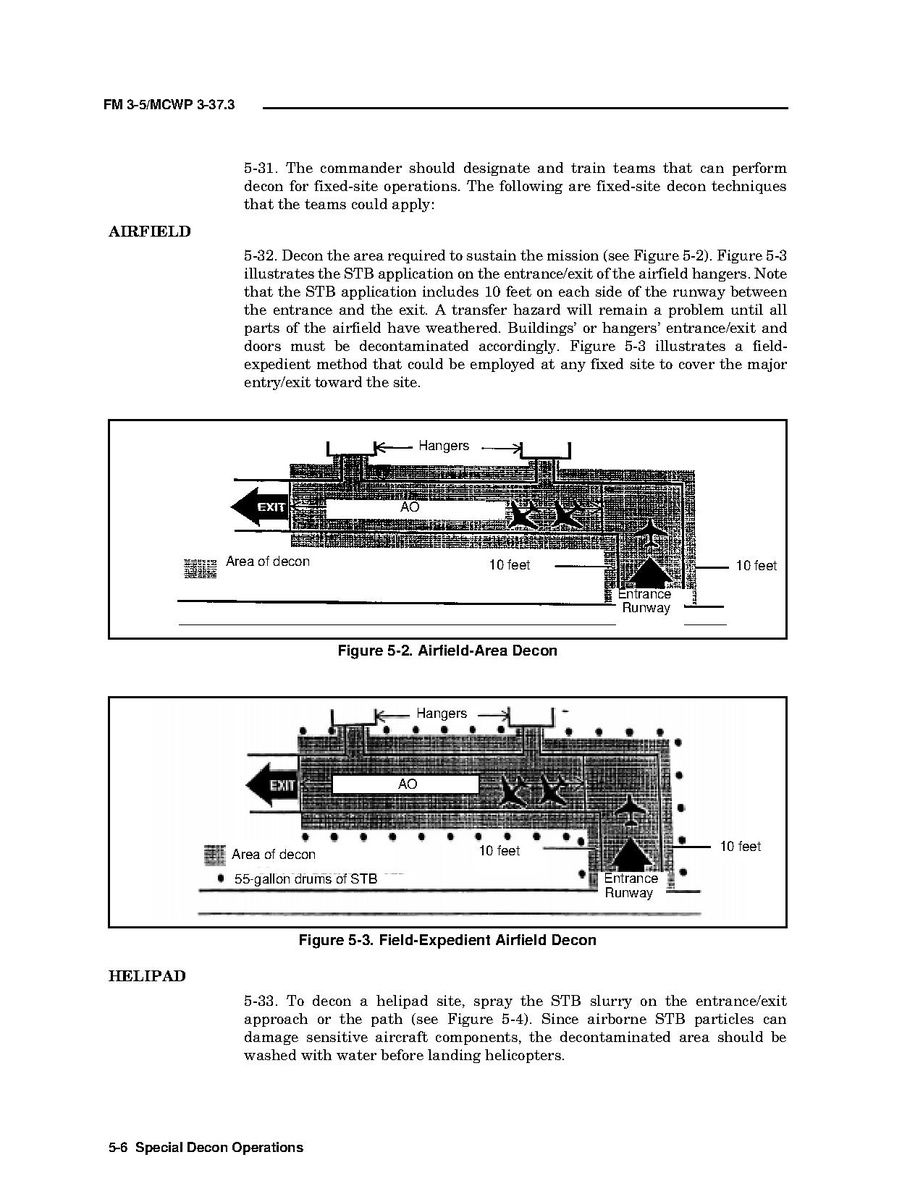 FM 3-5/MCWP 3-37.3

5-31. The commander should designate and train teams that can perform decon for fixed-site operations. The following are fixed-site decon techniques that the teams could apply:

AIRFIELD

5-32. Decon the area required to sustain the mission (see Figure 5-2). Figure 5-3 illustrates the STB application on the entrance/exit of the airfield hangers. Note that the STB application includes 10 feet on each side of the runway between the entrance and the exit. A transfer hazard will remain a problem until all parts of the airfield have weathered. Buildings' or hangers' entrance/exit and doors must be decontaminated accordingly. Figure 5-3 illustrates a field-expedient method that could be employed at any fixed site to cover the major entry/exit toward the site.

Hangers

EXIT

AO

Area of decon

10 feet

10 feet

Entrance Runway

Figure 5-2. Airfield-Area Decon

Hangers

EXIT

AO

Area of decon

55-gallon drums of STB

10 feet

10 feet

Entrance Runway

Figure 5-3. Field-Expedient Airfield Decon

HELIPAD

5-33. To decon a helipad site, spray the STB slurry on the entrance/exit approach or the path (see Figure 5-4). Since airborne STB particles can damage sensitive aircraft components, the decontaminated area should be washed with water before landing helicopters.

5-6 Special Decon Operations