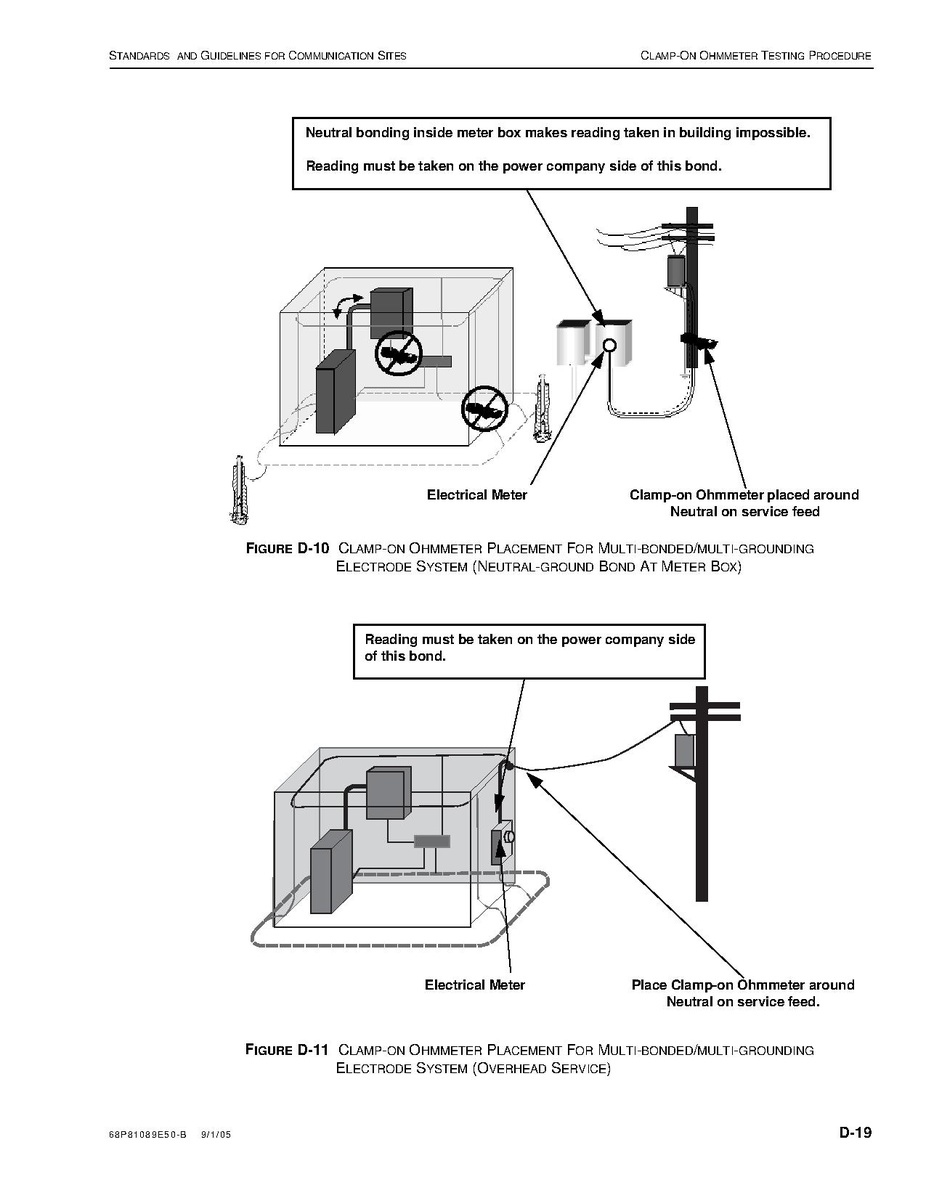 STANDARDS AND GUIDELINES FOR COMMUNICATION SITES

CLAMP-ON OHMMETER TESTING PROCEDURE

Neutral bonding inside meter box makes reading taken in building impossible.

Reading must be taken on the power company side of this bond.

Electrical Meter

Clamp-on Ohmmeter placed around Neutral on service feed

FIGURE D-10 CLAMP-ON OHMMETER PLACEMENT FOR MULTI-BONDED/MULTI-GROUNDING ELECTRODE SYSTEM (NEUTRAL-GROUND BOND AT METER BOX)

Reading must be taken on the power company side of this bond.

Electrical Meter

Place Clamp-on Ohmmeter around Neutral on service feed.

FIGURE D-11 CLAMP-ON OHMMETER PLACEMENT FOR MULTI-BONDED/MULTI-GROUNDING ELECTRODE SYSTEM (OVERHEAD SERVICE)

68P81089E50-B 9/1/05

D-19