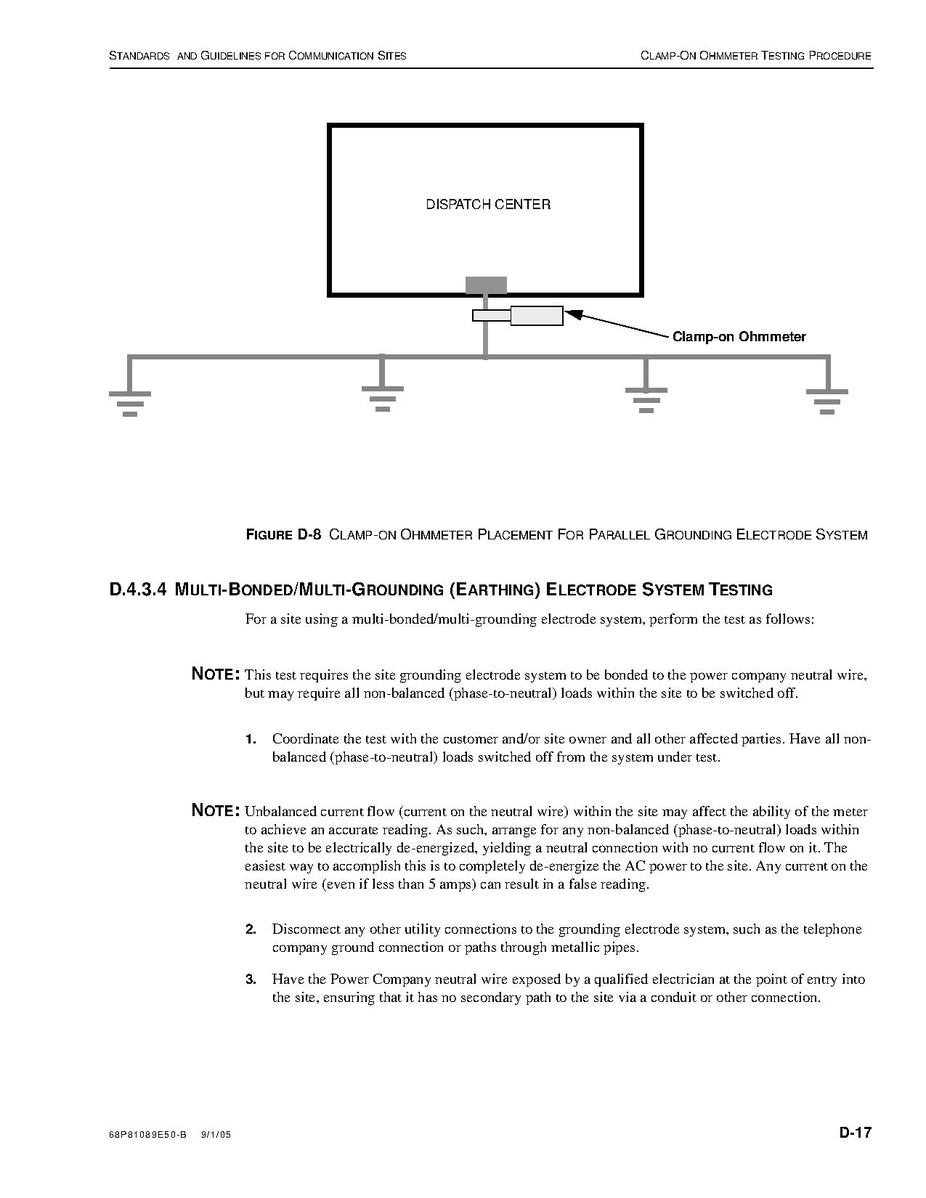 STANDARDS AND GUIDELINES FOR COMMUNICATION SITES

CLAMP-ON OHMMETER TESTING PROCEDURE

DISPATCH CENTER

Clamp-on Ohmmeter

FIGURE D-8 CLAMP-ON OHMMETER PLACEMENT FOR PARALLEL GROUNDING ELECTRODE SYSTEM

D.4.3.4 MULTI-BONDED/MULTI-GROUNDING (EARTHING) ELECTRODE SYSTEM TESTING

For a site using a multi-bonded/multi-grounding electrode system, perform the test as follows:

NOTE: This test requires the site grounding electrode system to be bonded to the power company neutral wire, but may require all non-balanced (phase-to-neutral) loads within the site to be switched off.

1. Coordinate the test with the customer and/or site owner and all other affected parties. Have all non-balanced (phase-to-neutral) loads switched off from the system under test.

NOTE: Unbalanced current flow (current on the neutral wire) within the site may affect the ability of the meter to achieve an accurate reading. As such, arrange for any non-balanced (phase-to-neutral) loads within the site to be electrically de-energized, yielding a neutral connection with no current flow on it. The easiest way to accomplish this is to completely de-energize the AC power to the site. Any current on the neutral wire (even if less than 5 amps) can result in a false reading.

2. Disconnect any other utility connections to the grounding electrode system, such as the telephone company ground connection or paths through metallic pipes.

3. Have the Power Company neutral wire exposed by a qualified electrician at the point of entry into the site, ensuring that it has no secondary path to the site via a conduit or other connection.

68P81089E50-B 9/1/05

D-17