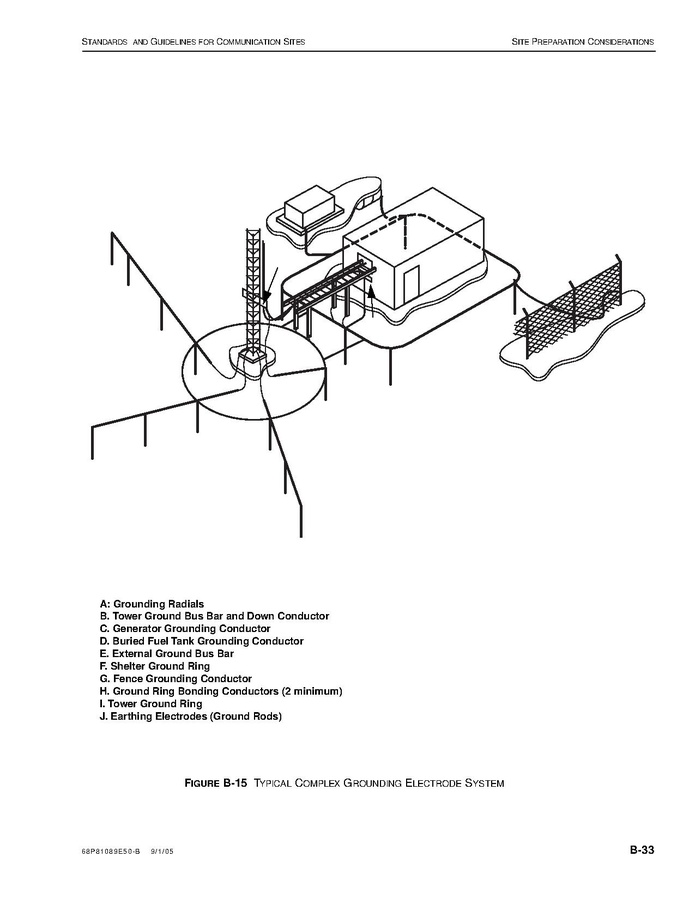 STANDARDS AND GUIDELINES FOR COMMUNICATION SITES

SITE PREPARATION CONSIDERATIONS

A: Grounding Radials
B. Tower Ground Bus Bar and Down Conductor
C. Generator Grounding Conductor
D. Buried Fuel Tank Grounding Conductor
E. External Ground Bus Bar
F. Shelter Ground Ring
G. Fence Grounding Conductor
H. Ground Ring Bonding Conductors (2 minimum)
I. Tower Ground Ring
J. Earthing Electrodes (Ground Rods)

FIGURE B-15 TYPICAL COMPLEX GROUNDING ELECTRODE SYSTEM

68P81089E50-B 9/1/05

B-33