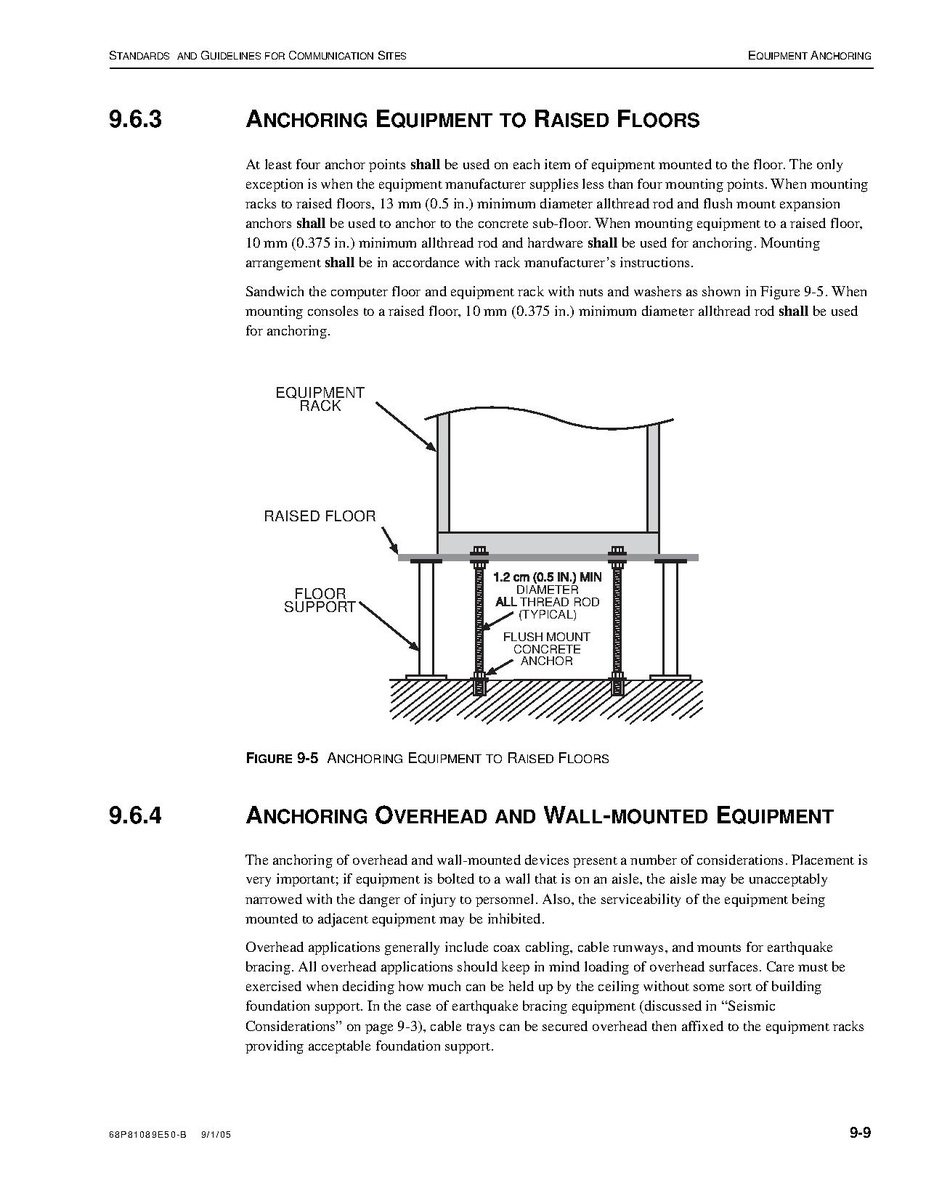 STANDARDS AND GUIDELINES FOR COMMUNICATION SITES

EQUIPMENT ANCHORING

9.6.3 ANCHORING EQUIPMENT TO RAISED FLOORS

At least four anchor points shall be used on each item of equipment mounted to the floor. The only exception is when the equipment manufacturer supplies less than four mounting points. When mounting racks to raised floors, 13 mm (0.5 in.) minimum diameter allthread rod and flush mount expansion anchors shall be used to anchor to the concrete sub-floor. When mounting equipment to a raised floor, 10 mm (0.375 in.) minimum allthread rod and hardware shall be used for anchoring. Mounting arrangement shall be in accordance with rack manufacturer's instructions.

Sandwich the computer floor and equipment rack with nuts and washers as shown in Figure 9-5. When mounting consoles to a raised floor, 10 mm (0.375 in.) minimum diameter allthread rod shall be used for anchoring.

EQUIPMENT RACK

RAISED FLOOR

FLOOR SUPPORT

1.2 cm (0.5 IN.) MIN DIAMETER ALL THREAD ROD (TYPICAL)

FLUSH MOUNT CONCRETE ANCHOR

FIGURE 9-5 ANCHORING EQUIPMENT TO RAISED FLOORS

9.6.4 ANCHORING OVERHEAD AND WALL-MOUNTED EQUIPMENT

The anchoring of overhead and wall-mounted devices present a number of considerations. Placement is very important; if equipment is bolted to a wall that is on an aisle, the aisle may be unacceptably narrowed with the danger of injury to personnel. Also, the serviceability of the equipment being mounted to adjacent equipment may be inhibited.

Overhead applications generally include coax cabling, cable runways, and mounts for earthquake bracing. All overhead applications should keep in mind loading of overhead surfaces. Care must be exercised when deciding how much can be held up by the ceiling without some sort of building foundation support. In the case of earthquake bracing equipment (discussed in "Seismic Considerations" on page 9-3), cable trays can be secured overhead then affixed to the equipment racks providing acceptable foundation support.

68P81089E50-B 9/1/05

9-9