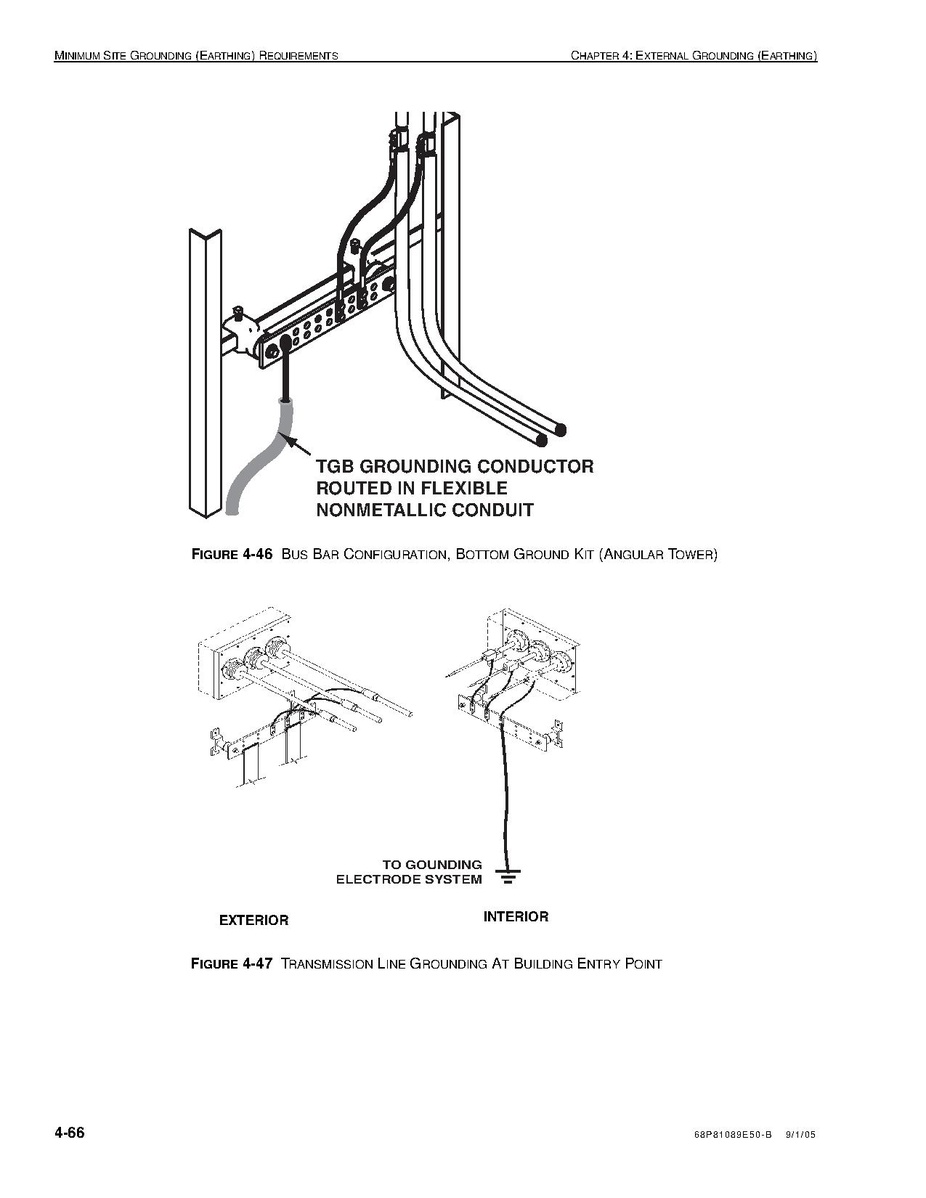 MINIMUM SITE GROUNDING (EARTHING) REQUIREMENTS

CHAPTER 4: EXTERNAL GROUNDING (EARTHING)

TGB GROUNDING CONDUCTOR ROUTED IN FLEXIBLE NONMETALLIC CONDUIT

FIGURE 4-46 BUS BAR CONFIGURATION, BOTTOM GROUND KIT (ANGULAR TOWER)

TO GOUNDING ELECTRODE SYSTEM

EXTERIOR

INTERIOR

FIGURE 4-47 TRANSMISSION LINE GROUNDING AT BUILDING ENTRY POINT

4-66

68P81089E50-B 9/1/05