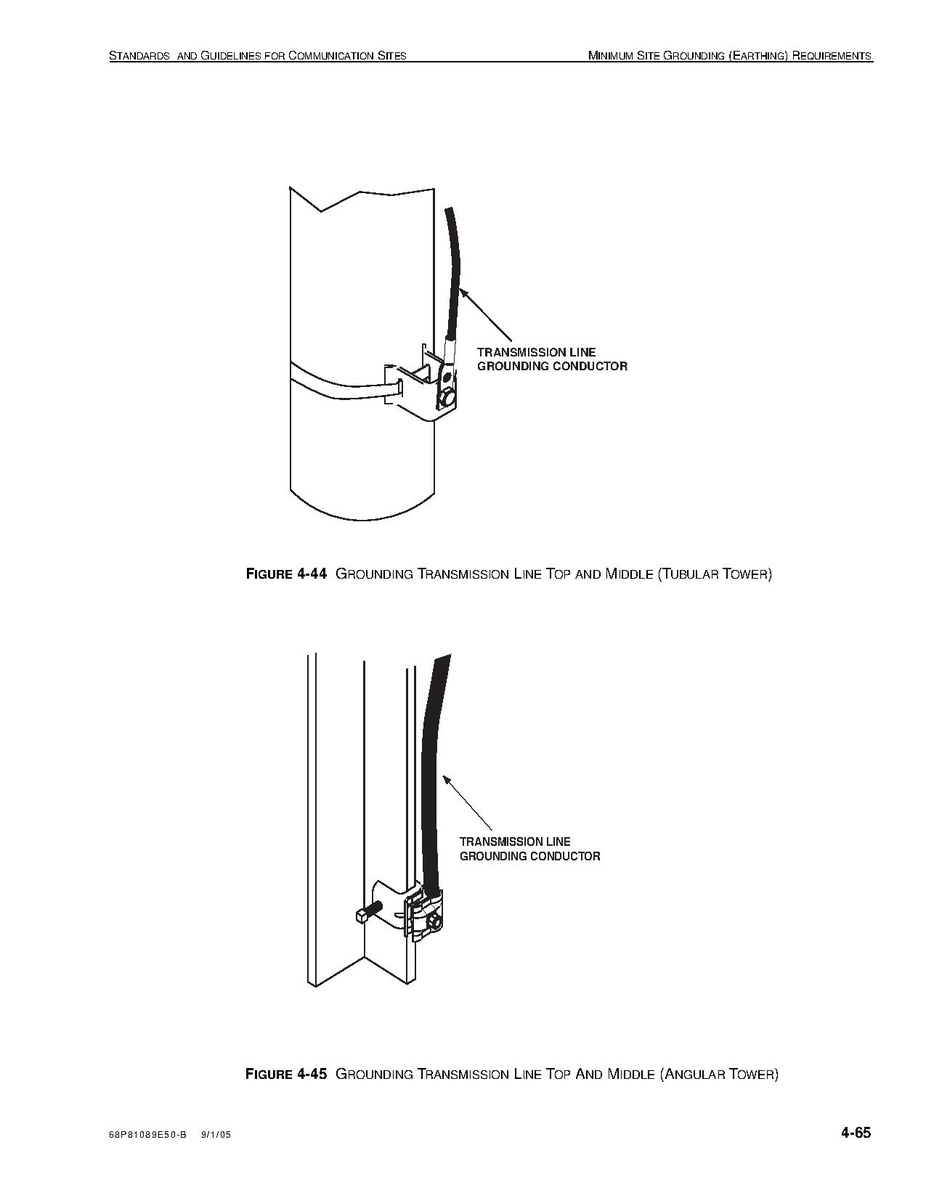 STANDARDS AND GUIDELINES FOR COMMUNICATION SITES

MINIMUM SITE GROUNDING (EARTHING) REQUIREMENTS

TRANSMISSION LINE GROUNDING CONDUCTOR

FIGURE 4-44 GROUNDING TRANSMISSION LINE TOP AND MIDDLE (TUBULAR TOWER)

TRANSMISSION LINE GROUNDING CONDUCTOR

FIGURE 4-45 GROUNDING TRANSMISSION LINE TOP AND MIDDLE (ANGULAR TOWER)

68P81089E50-B 9/1/05

4-65