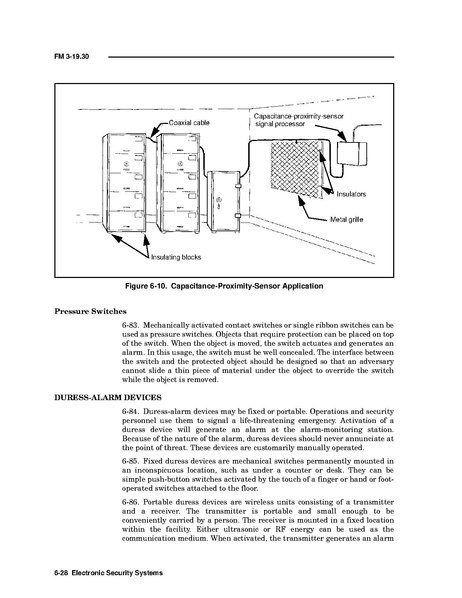 FM 3-19.30

Coaxial cable

Capacitance-proximity-sensor signal processor

Insulators

Metal grille

Insulating blocks

Figure 6-10. Capacitance-Proximity-Sensor Application

Pressure Switches

6-83. Mechanically activated contact switches or single ribbon switches can be used as pressure switches. Objects that require protection can be placed on top of the switch. When the object is moved, the switch actuates and generates an alarm. In this usage, the switch must be well concealed. The interface between the switch and the protected object should be designed so that an adversary cannot slide a thin piece of material under the object to override the switch while the object is removed.

DURESS-ALARM DEVICES

6-84. Duress-alarm devices may be fixed or portable. Operations and security personnel use them to signal a life-threatening emergency. Activation of a duress device will generate an alarm at the alarm-monitoring station. Because of the nature of the alarm, duress devices should never annunciate at the point of threat. These devices are customarily manually operated.

6-85. Fixed duress devices are mechanical switches permanently mounted in an inconspicuous location, such as under a counter or desk. They can be simple push-button switches activated by the touch of a finger or hand or foot-operated switches attached to the floor.

6-86. Portable duress devices are wireless units consisting of a transmitter and a receiver. The transmitter is portable and small enough to be conveniently carried by a person. The receiver is mounted in a fixed location within the facility. Either ultrasonic or RF energy can be used as the communication medium. When activated, the transmitter generates an alarm

6-28 Electronic Security Systems