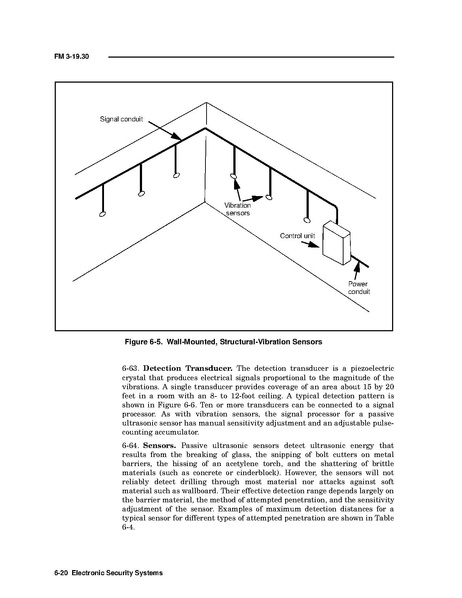 FM 3-19.30

Signal conduit

Vibration sensors

Control unit

Power conduit

Figure 6-5. Wall-Mounted, Structural-Vibration Sensors

6-63. **Detection Transducer.** The detection transducer is a piezoelectric crystal that produces electrical signals proportional to the magnitude of the vibrations. A single transducer provides coverage of an area about 15 by 20 feet in a room with an 8- to 12-foot ceiling. A typical detection pattern is shown in Figure 6-6. Ten or more transducers can be connected to a signal processor. As with vibration sensors, the signal processor for a passive ultrasonic sensor has manual sensitivity adjustment and an adjustable pulse-counting accumulator.

6-64. **Sensors.** Passive ultrasonic sensors detect ultrasonic energy that results from the breaking of glass, the snipping of bolt cutters on metal barriers, the hissing of an acetylene torch, and the shattering of brittle materials (such as concrete or cinderblock). However, the sensors will not reliably detect drilling through most material nor attacks against soft material such as wallboard. Their effective detection range depends largely on the barrier material, the method of attempted penetration, and the sensitivity adjustment of the sensor. Examples of maximum detection distances for a typical sensor for different types of attempted penetration are shown in Table 6-4.

6-20 Electronic Security Systems