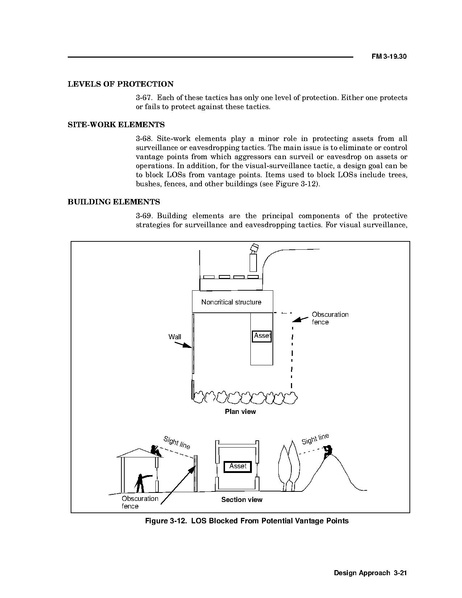 FM 3-19.30

LEVELS OF PROTECTION

3-67. Each of these tactics has only one level of protection. Either one protects or fails to protect against these tactics.

SITE-WORK ELEMENTS

3-68. Site-work elements play a minor role in protecting assets from all surveillance or eavesdropping tactics. The main issue is to eliminate or control vantage points from which aggressors can surveil or eavesdrop on assets or operations. In addition, for the visual-surveillance tactic, a design goal can be to block LOSs from vantage points. Items used to block LOSs include trees, bushes, fences, and other buildings (see Figure 3-12).

BUILDING ELEMENTS

3-69. Building elements are the principal components of the protective strategies for surveillance and eavesdropping tactics. For visual surveillance,

Noncritical structure

Obscuration fence

Wall

Asset

Plan view

Sight line

Sight line

Asset

Obscuration fence

Section view

Figure 3-12. LOS Blocked From Potential Vantage Points

Design Approach 3-21