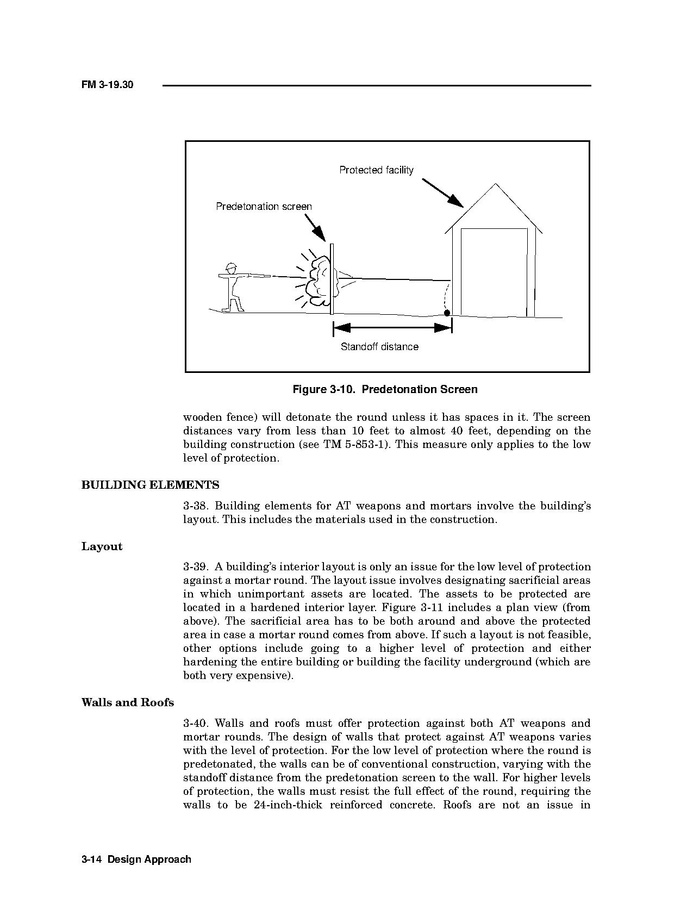 FM 3-19.30

Protected facility

Predetonation screen

Standoff distance

Figure 3-10. Predetonation Screen

wooden fence) will detonate the round unless it has spaces in it. The screen distances vary from less than 10 feet to almost 40 feet, depending on the building construction (see TM 5-853-1). This measure only applies to the low level of protection.

BUILDING ELEMENTS

3-38. Building elements for AT weapons and mortars involve the building's layout. This includes the materials used in the construction.

Layout

3-39. A building's interior layout is only an issue for the low level of protection against a mortar round. The layout issue involves designating sacrificial areas in which unimportant assets are located. The assets to be protected are located in a hardened interior layer. Figure 3-11 includes a plan view (from above). The sacrificial area has to be both around and above the protected area in case a mortar round comes from above. If such a layout is not feasible, other options include going to a higher level of protection and either hardening the entire building or building the facility underground (which are both very expensive).

Walls and Roofs

3-40. Walls and roofs must offer protection against both AT weapons and mortar rounds. The design of walls that protect against AT weapons varies with the level of protection. For the low level of protection where the round is predetonated, the walls can be of conventional construction, varying with the standoff distance from the predetonation screen to the wall. For higher levels of protection, the walls must resist the full effect of the round, requiring the walls to be 24-inch-thick reinforced concrete. Roofs are not an issue in

3-14 Design Approach