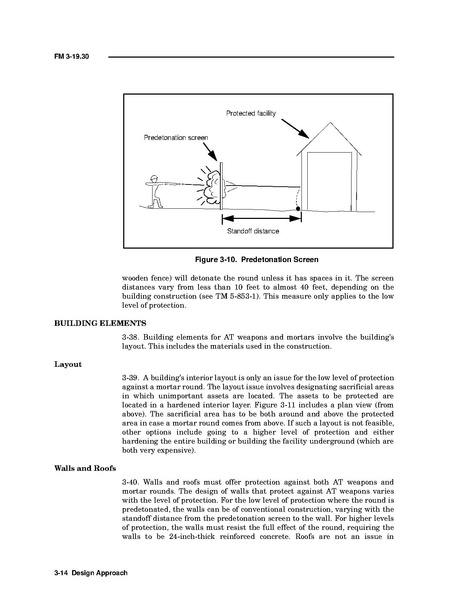 FM 3-19.30

Protected facility

Predetonation screen

Standoff distance

Figure 3-10. Predetonation Screen

wooden fence) will detonate the round unless it has spaces in it. The screen distances vary from less than 10 feet to almost 40 feet, depending on the building construction (see TM 5-853-1). This measure only applies to the low level of protection.

BUILDING ELEMENTS

3-38. Building elements for AT weapons and mortars involve the building's layout. This includes the materials used in the construction.

Layout

3-39. A building's interior layout is only an issue for the low level of protection against a mortar round. The layout issue involves designating sacrificial areas in which unimportant assets are located. The assets to be protected are located in a hardened interior layer. Figure 3-11 includes a plan view (from above). The sacrificial area has to be both around and above the protected area in case a mortar round comes from above. If such a layout is not feasible, other options include going to a higher level of protection and either hardening the entire building or building the facility underground (which are both very expensive).

Walls and Roofs

3-40. Walls and roofs must offer protection against both AT weapons and mortar rounds. The design of walls that protect against AT weapons varies with the level of protection. For the low level of protection where the round is predetonated, the walls can be of conventional construction, varying with the standoff distance from the predetonation screen to the wall. For higher levels of protection, the walls must resist the full effect of the round, requiring the walls to be 24-inch-thick reinforced concrete. Roofs are not an issue in

3-14 Design Approach