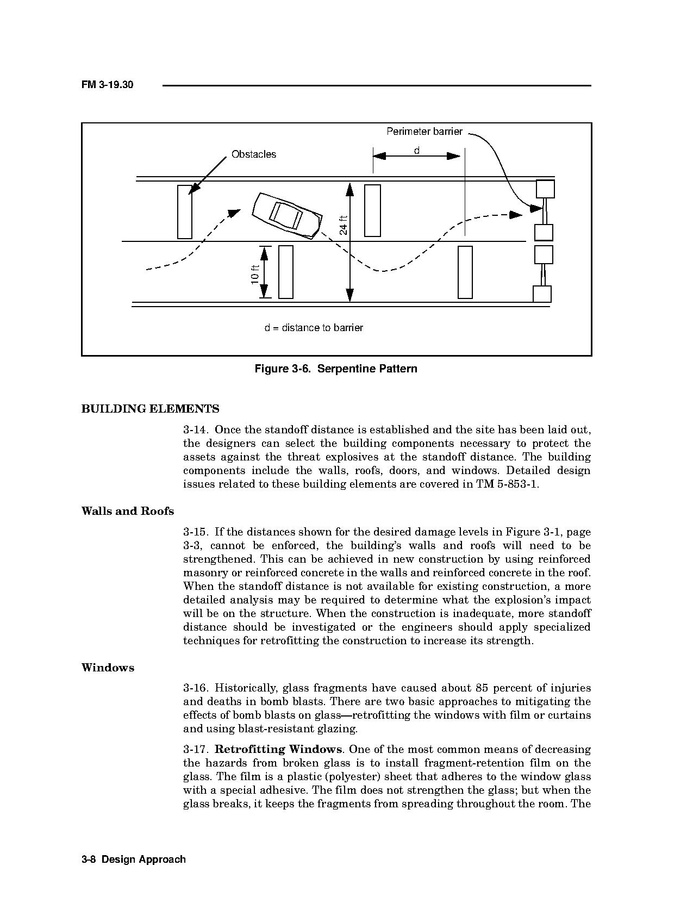 FM 3-19.30

Perimeter barrier

Obstacles

d

24 ft

10 ft

d = distance to barrier

Figure 3-6. Serpentine Pattern

BUILDING ELEMENTS

3-14. Once the standoff distance is established and the site has been laid out, the designers can select the building components necessary to protect the assets against the threat explosives at the standoff distance. The building components include the walls, roofs, doors, and windows. Detailed design issues related to these building elements are covered in TM 5-853-1.

Walls and Roofs

3-15. If the distances shown for the desired damage levels in Figure 3-1, page 3-3, cannot be enforced, the building's walls and roofs will need to be strengthened. This can be achieved in new construction by using reinforced masonry or reinforced concrete in the walls and reinforced concrete in the roof. When the standoff distance is not available for existing construction, a more detailed analysis may be required to determine what the explosion's impact will be on the structure. When the construction is inadequate, more standoff distance should be investigated or the engineers should apply specialized techniques for retrofitting the construction to increase its strength.

Windows

3-16. Historically, glass fragments have caused about 85 percent of injuries and deaths in bomb blasts. There are two basic approaches to mitigating the effects of bomb blasts on glass—retrofitting the windows with film or curtains and using blast-resistant glazing.

3-17. Retrofitting Windows. One of the most common means of decreasing the hazards from broken glass is to install fragment-retention film on the glass. The film is a plastic (polyester) sheet that adheres to the window glass with a special adhesive. The film does not strengthen the glass; but when the glass breaks, it keeps the fragments from spreading throughout the room. The

3-8 Design Approach