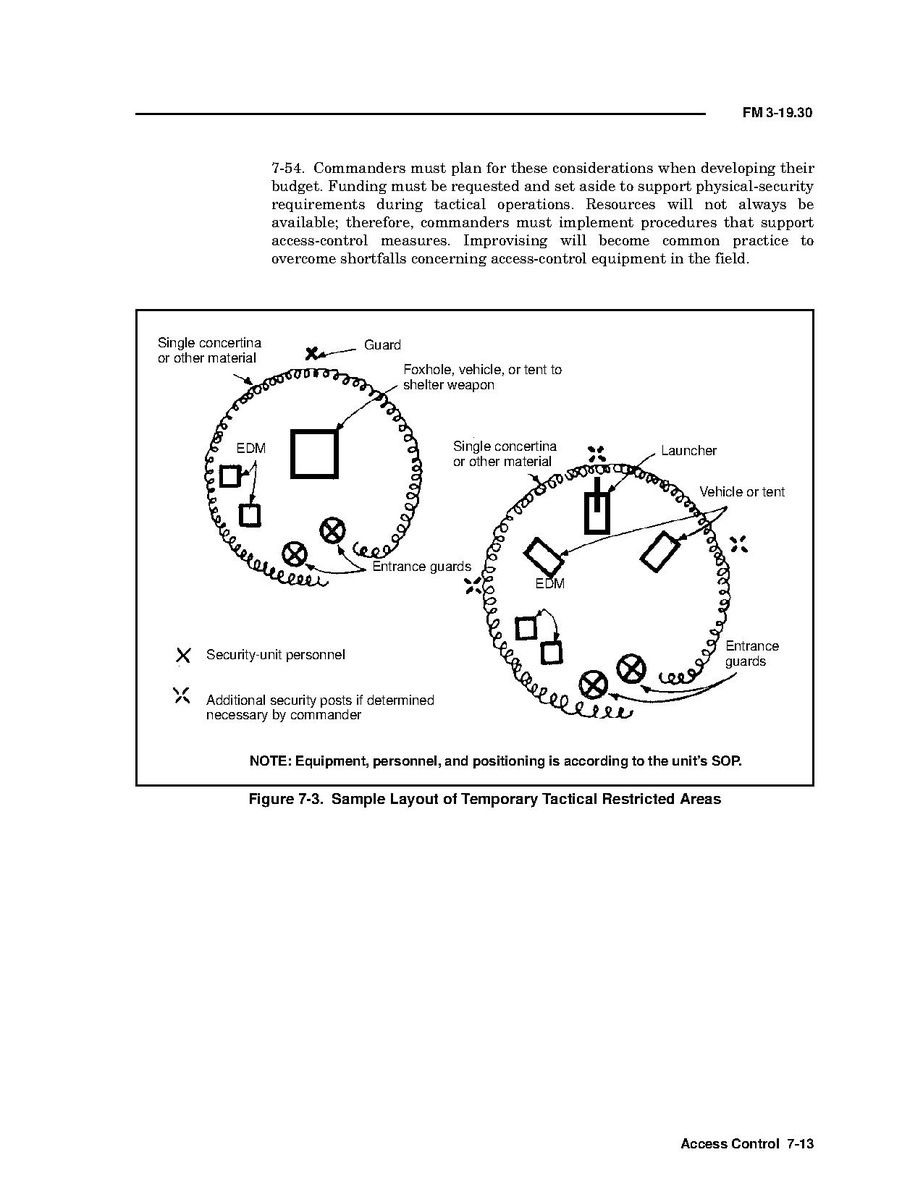 FM 3-19.30

7-54. Commanders must plan for these considerations when developing their budget. Funding must be requested and set aside to support physical-security requirements during tactical operations. Resources will not always be available; therefore, commanders must implement procedures that support access-control measures. Improvising will become common practice to overcome shortfalls concerning access-control equipment in the field.

Single concertina or other material

Guard

Foxhole, vehicle, or tent to shelter weapon

EDM

Entrance guards

Single concertina or other material

Launcher

Vehicle or tent

EDM

Entrance guards

Security-unit personnel

Additional security posts if determined necessary by commander

NOTE: Equipment, personnel, and positioning is according to the unit's SOP.

Figure 7-3. Sample Layout of Temporary Tactical Restricted Areas

Access Control 7-13