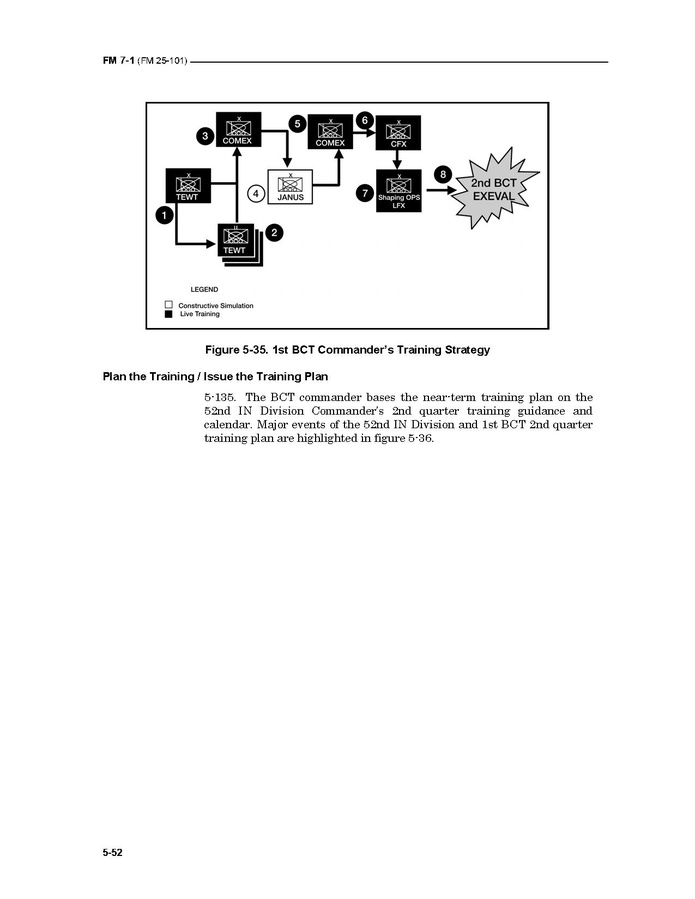 FM 7-1 (FM 25-101)

3
X
COMEX

5
X
COMEX

6
X
CFX

X
TEWT

4
X
JANUS

7
X
Shaping OPS
LFX

8

2nd BCT
EXEVAL

1

II
TEWT

2

LEGEND
Constructive Simulation
Live Training

Figure 5-35. 1st BCT Commander's Training Strategy

Plan the Training / Issue the Training Plan

5-135. The BCT commander bases the near-term training plan on the 52nd IN Division Commander's 2nd quarter training guidance and calendar. Major events of the 52nd IN Division and 1st BCT 2nd quarter training plan are highlighted in figure 5-36.

5-52