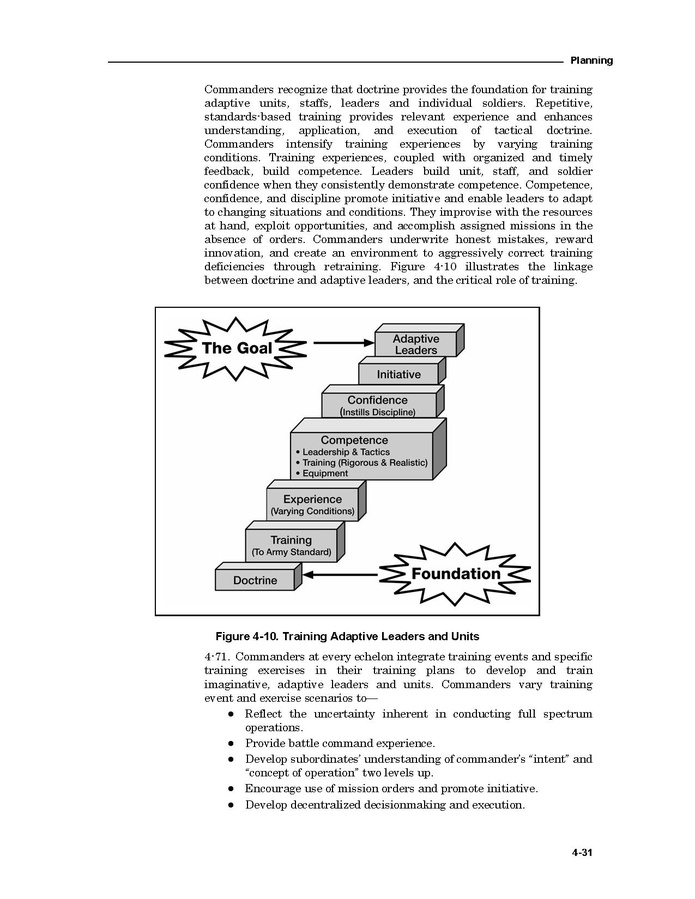 Planning

Commanders recognize that doctrine provides the foundation for training adaptive units, staffs, leaders and individual soldiers. Repetitive, standards-based training provides relevant experience and enhances understanding, application, and execution of tactical doctrine. Commanders intensify training experiences by varying training conditions. Training experiences, coupled with organized and timely feedback, build competence. Leaders build unit, staff, and soldier confidence when they consistently demonstrate competence. Competence, confidence, and discipline promote initiative and enable leaders to adapt to changing situations and conditions. They improvise with the resources at hand, exploit opportunities, and accomplish assigned missions in the absence of orders. Commanders underwrite honest mistakes, reward innovation, and create an environment to aggressively correct training deficiencies through retraining. Figure 4-10 illustrates the linkage between doctrine and adaptive leaders, and the critical role of training.

The Goal

Adaptive Leaders

Initiative

Confidence
(Instills Discipline)

Competence
• Leadership & Tactics
• Training (Rigorous & Realistic)
• Equipment

Experience
(Varying Conditions)

Training
(To Army Standard)

Doctrine

Foundation

Figure 4-10. Training Adaptive Leaders and Units

4-71. Commanders at every echelon integrate training events and specific training exercises in their training plans to develop and train imaginative, adaptive leaders and units. Commanders vary training event and exercise scenarios to—

• Reflect the uncertainty inherent in conducting full spectrum operations.
• Provide battle command experience.
• Develop subordinates' understanding of commander's "intent" and "concept of operation" two levels up.
• Encourage use of mission orders and promote initiative.
• Develop decentralized decisionmaking and execution.

4-31