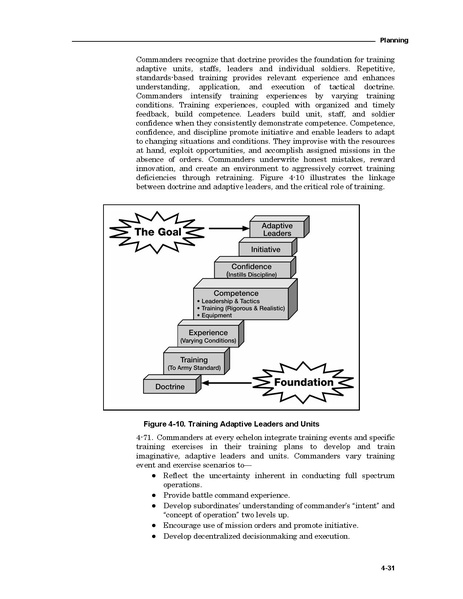 Planning

Commanders recognize that doctrine provides the foundation for training adaptive units, staffs, leaders and individual soldiers. Repetitive, standards-based training provides relevant experience and enhances understanding, application, and execution of tactical doctrine. Commanders intensify training experiences by varying training conditions. Training experiences, coupled with organized and timely feedback, build competence. Leaders build unit, staff, and soldier confidence when they consistently demonstrate competence. Competence, confidence, and discipline promote initiative and enable leaders to adapt to changing situations and conditions. They improvise with the resources at hand, exploit opportunities, and accomplish assigned missions in the absence of orders. Commanders underwrite honest mistakes, reward innovation, and create an environment to aggressively correct training deficiencies through retraining. Figure 4-10 illustrates the linkage between doctrine and adaptive leaders, and the critical role of training.

The Goal

Adaptive Leaders

Initiative

Confidence (Instills Discipline)

Competence
• Leadership & Tactics
• Training (Rigorous & Realistic)
• Equipment

Experience (Varying Conditions)

Training (To Army Standard)

Doctrine

Foundation

Figure 4-10. Training Adaptive Leaders and Units

4-71. Commanders at every echelon integrate training events and specific training exercises in their training plans to develop and train imaginative, adaptive leaders and units. Commanders vary training event and exercise scenarios to—
• Reflect the uncertainty inherent in conducting full spectrum operations.
• Provide battle command experience.
• Develop subordinates' understanding of commander's "intent" and "concept of operation" two levels up.
• Encourage use of mission orders and promote initiative.
• Develop decentralized decisionmaking and execution.

4-31