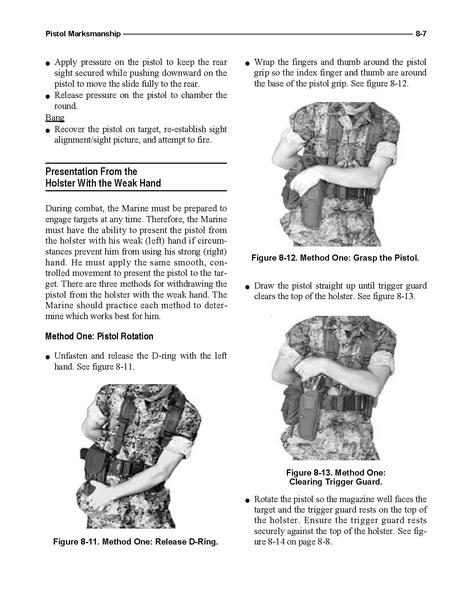 Pistol Marksmanship 8-7

● Apply pressure on the pistol to keep the rear sight secured while pushing downward on the pistol to move the slide fully to the rear.
● Release pressure on the pistol to chamber the round.

Bang
● Recover the pistol on target, re-establish sight alignment/sight picture, and attempt to fire.

Presentation From the Holster With the Weak Hand

During combat, the Marine must be prepared to engage targets at any time. Therefore, the Marine must have the ability to present the pistol from the holster with his weak (left) hand if circumstances prevent him from using his strong (right) hand. He must apply the same smooth, controlled movement to present the pistol to the target. There are three methods for withdrawing the pistol from the holster with the weak hand. The Marine should practice each method to determine which works best for him.

Method One: Pistol Rotation

● Unfasten and release the D-ring with the left hand. See figure 8-11.

Figure 8-11. Method One: Release D-Ring.

● Wrap the fingers and thumb around the pistol grip so the index finger and thumb are around the base of the pistol grip. See figure 8-12.

Figure 8-12. Method One: Grasp the Pistol.

● Draw the pistol straight up until trigger guard clears the top of the holster. See figure 8-13.

Figure 8-13. Method One: Clearing Trigger Guard.

● Rotate the pistol so the magazine well faces the target and the trigger guard rests on the top of the holster. Ensure the trigger guard rests securely against the top of the holster. See figure 8-14 on page 8-8.