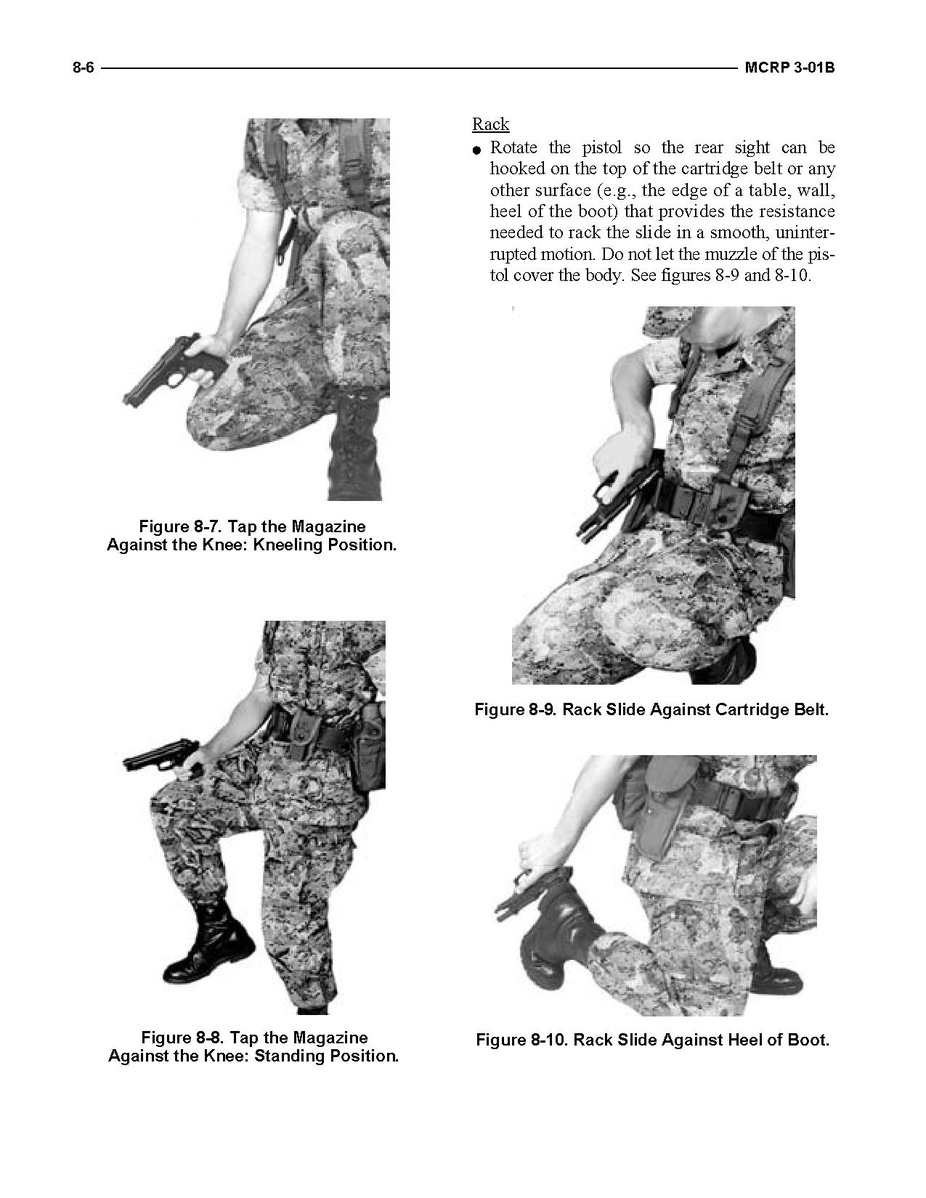 8-6 MCRP 3-01B

Figure 8-7. Tap the Magazine Against the Knee: Kneeling Position.

Figure 8-8. Tap the Magazine Against the Knee: Standing Position.

Rack

● Rotate the pistol so the rear sight can be hooked on the top of the cartridge belt or any other surface (e.g., the edge of a table, wall, heel of the boot) that provides the resistance needed to rack the slide in a smooth, uninterrupted motion. Do not let the muzzle of the pistol cover the body. See figures 8-9 and 8-10.

Figure 8-9. Rack Slide Against Cartridge Belt.

Figure 8-10. Rack Slide Against Heel of Boot.