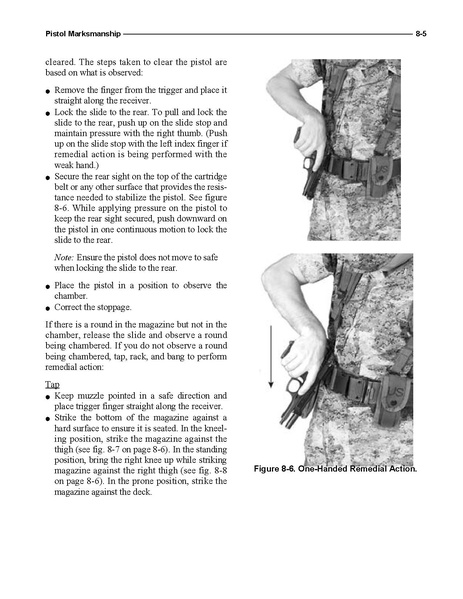 Pistol Marksmanship 8-5

cleared. The steps taken to clear the pistol are based on what is observed:

● Remove the finger from the trigger and place it straight along the receiver.
● Lock the slide to the rear. To pull and lock the slide to the rear, push up on the slide stop and maintain pressure with the right thumb. (Push up on the slide stop with the left index finger if remedial action is being performed with the weak hand.)
● Secure the rear sight on the top of the cartridge belt or any other surface that provides the resistance needed to stabilize the pistol. See figure 8-6. While applying pressure on the pistol to keep the rear sight secured, push downward on the pistol in one continuous motion to lock the slide to the rear.

Note: Ensure the pistol does not move to safe when locking the slide to the rear.

● Place the pistol in a position to observe the chamber.
● Correct the stoppage.

If there is a round in the magazine but not in the chamber, release the slide and observe a round being chambered. If you do not observe a round being chambered, tap, rack, and bang to perform remedial action:

Tap
● Keep muzzle pointed in a safe direction and place trigger finger straight along the receiver.
● Strike the bottom of the magazine against a hard surface to ensure it is seated. In the kneeling position, strike the magazine against the thigh (see fig. 8-7 on page 8-6). In the standing position, bring the right knee up while striking magazine against the right thigh (see fig. 8-8 on page 8-6). In the prone position, strike the magazine against the deck.

US

US

Figure 8-6. One-Handed Remedial Action.