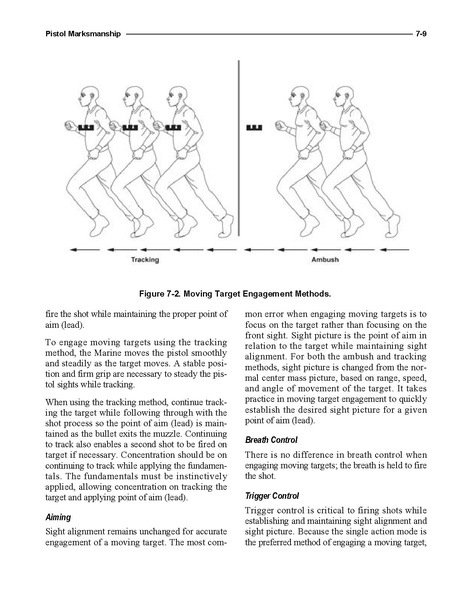 Pistol Marksmanship 7-9

Tracking

Ambush

Figure 7-2. Moving Target Engagement Methods.

fire the shot while maintaining the proper point of aim (lead).

To engage moving targets using the tracking method, the Marine moves the pistol smoothly and steadily as the target moves. A stable position and firm grip are necessary to steady the pistol sights while tracking.

When using the tracking method, continue tracking the target while following through with the shot process so the point of aim (lead) is maintained as the bullet exits the muzzle. Continuing to track also enables a second shot to be fired on target if necessary. Concentration should be on continuing to track while applying the fundamentals. The fundamentals must be instinctively applied, allowing concentration on tracking the target and applying point of aim (lead).

Aiming

Sight alignment remains unchanged for accurate engagement of a moving target. The most common error when engaging moving targets is to focus on the target rather than focusing on the front sight. Sight picture is the point of aim in relation to the target while maintaining sight alignment. For both the ambush and tracking methods, sight picture is changed from the normal center mass picture, based on range, speed, and angle of movement of the target. It takes practice in moving target engagement to quickly establish the desired sight picture for a given point of aim (lead).

Breath Control

There is no difference in breath control when engaging moving targets; the breath is held to fire the shot.

Trigger Control

Trigger control is critical to firing shots while establishing and maintaining sight alignment and sight picture. Because the single action mode is the preferred method of engaging a moving target,