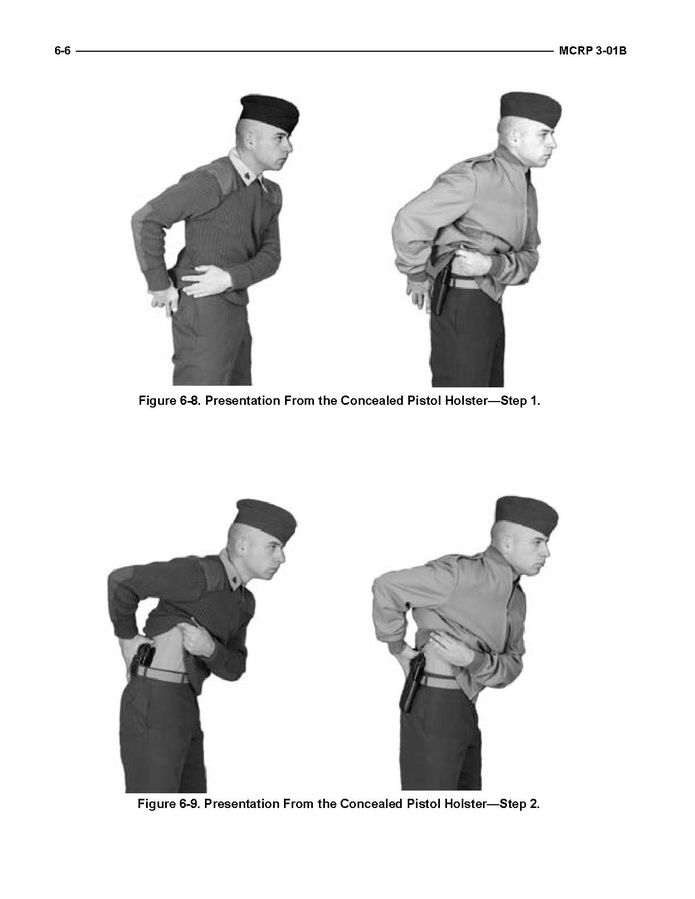 6-6 MCRP 3-01B

Figure 6-8. Presentation From the Concealed Pistol Holster—Step 1.

Figure 6-9. Presentation From the Concealed Pistol Holster—Step 2.