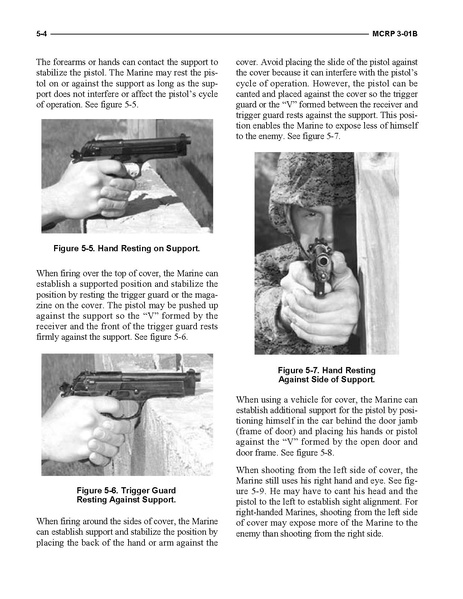 5-4 MCRP 3-01B

The forearms or hands can contact the support to stabilize the pistol. The Marine may rest the pistol on or against the support as long as the support does not interfere or affect the pistol's cycle of operation. See figure 5-5.

Figure 5-5. Hand Resting on Support.

When firing over the top of cover, the Marine can establish a supported position and stabilize the position by resting the trigger guard or the magazine on the cover. The pistol may be pushed up against the support so the "V" formed by the receiver and the front of the trigger guard rests firmly against the support. See figure 5-6.

Figure 5-6. Trigger Guard Resting Against Support.

When firing around the sides of cover, the Marine can establish support and stabilize the position by placing the back of the hand or arm against the cover. Avoid placing the slide of the pistol against the cover because it can interfere with the pistol's cycle of operation. However, the pistol can be canted and placed against the cover so the trigger guard or the "V" formed between the receiver and trigger guard rests against the support. This position enables the Marine to expose less of himself to the enemy. See figure 5-7.

Figure 5-7. Hand Resting Against Side of Support.

When using a vehicle for cover, the Marine can establish additional support for the pistol by positioning himself in the car behind the door jamb (frame of door) and placing his hands or pistol against the "V" formed by the open door and door frame. See figure 5-8.

When shooting from the left side of cover, the Marine still uses his right hand and eye. See figure 5-9. He may have to cant his head and the pistol to the left to establish sight alignment. For right-handed Marines, shooting from the left side of cover may expose more of the Marine to the enemy than shooting from the right side.